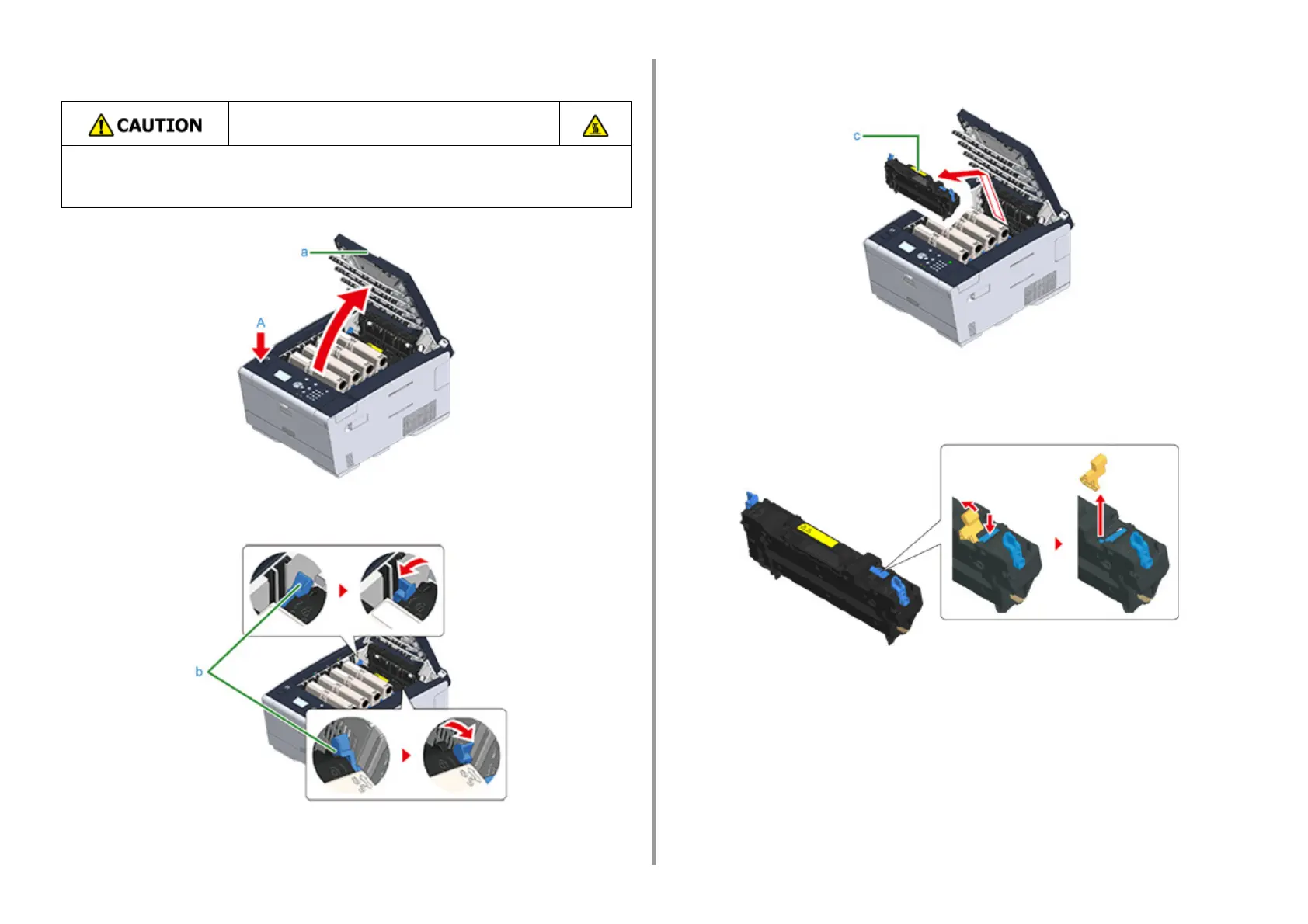 CAUTION

a

A

b

c