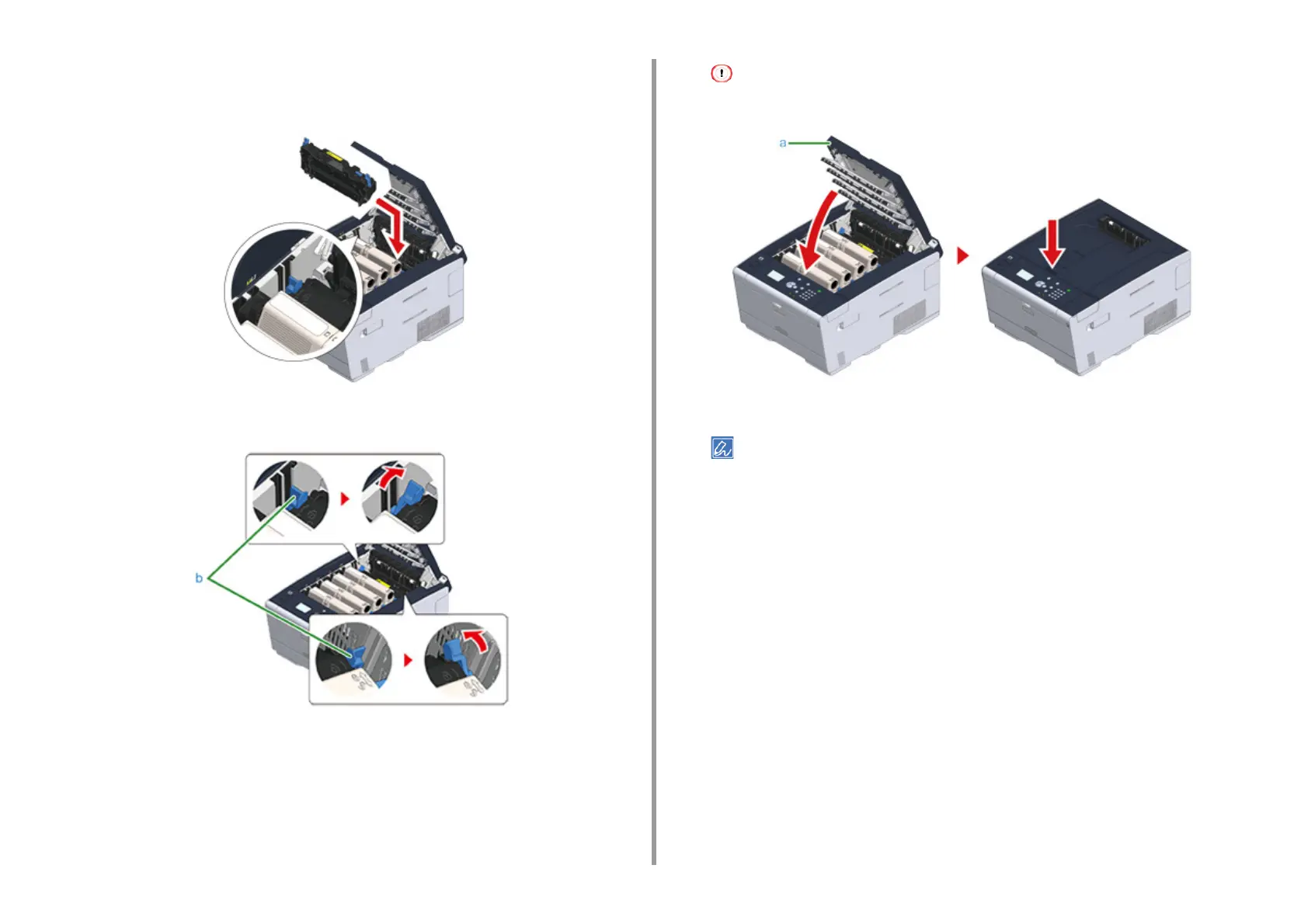 a

b