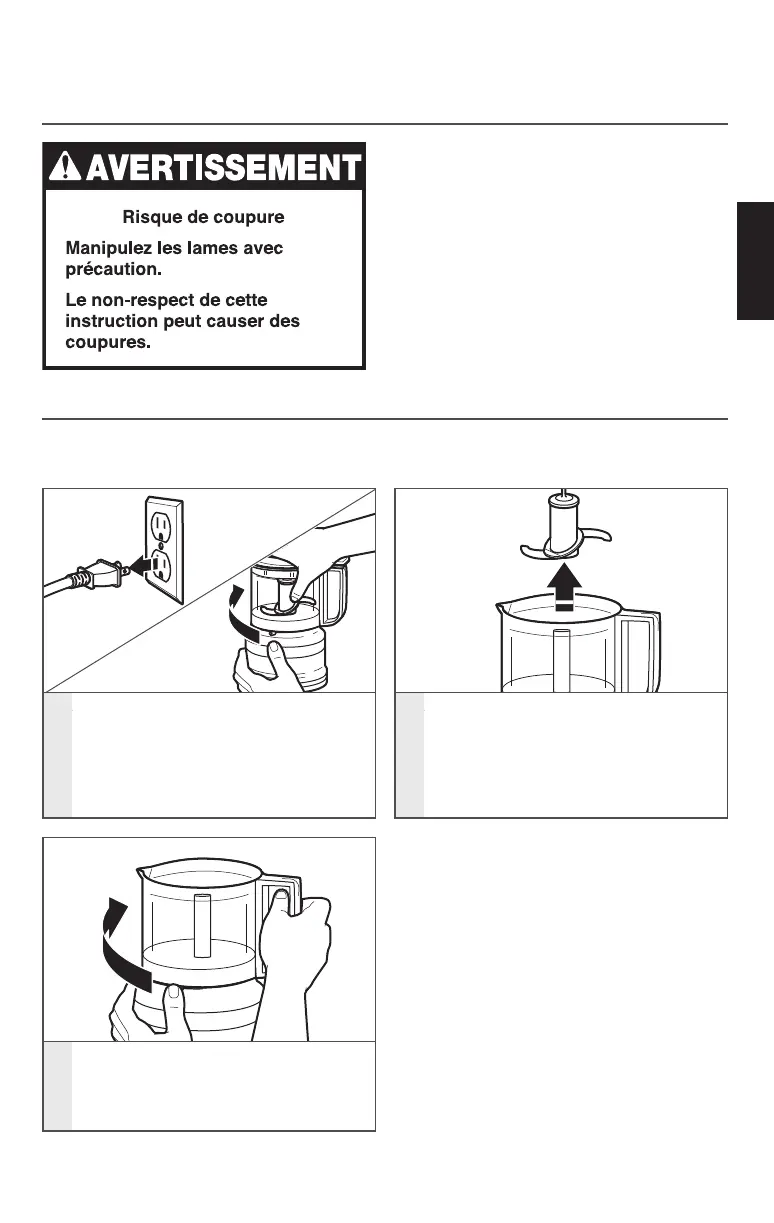 AVERTISSEMENT

Risque de coupure

Manipulez les lames avec précaution.

Le non-respect de cette instruction peut causer des coupures.