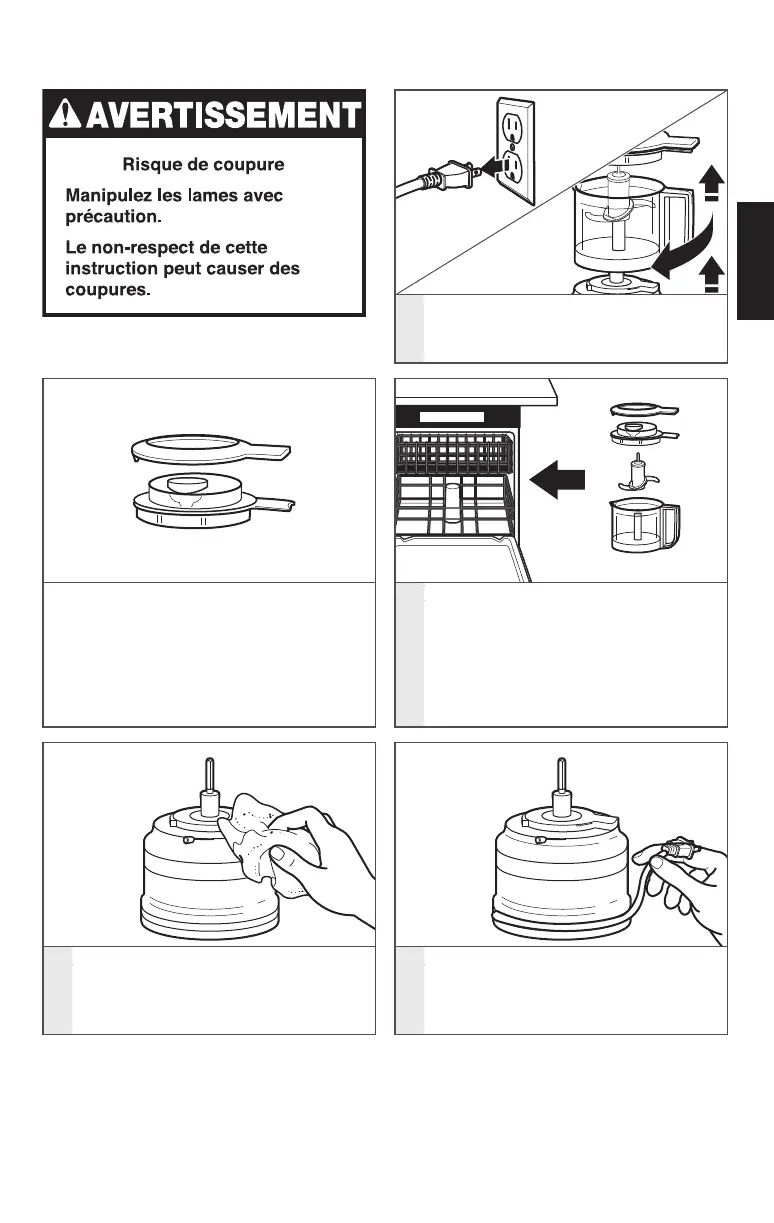 AVERTISSEMENT

Risque de coupure

Manipulez les lames avec précaution.

Le non-respect de cette instruction peut causer des coupures.