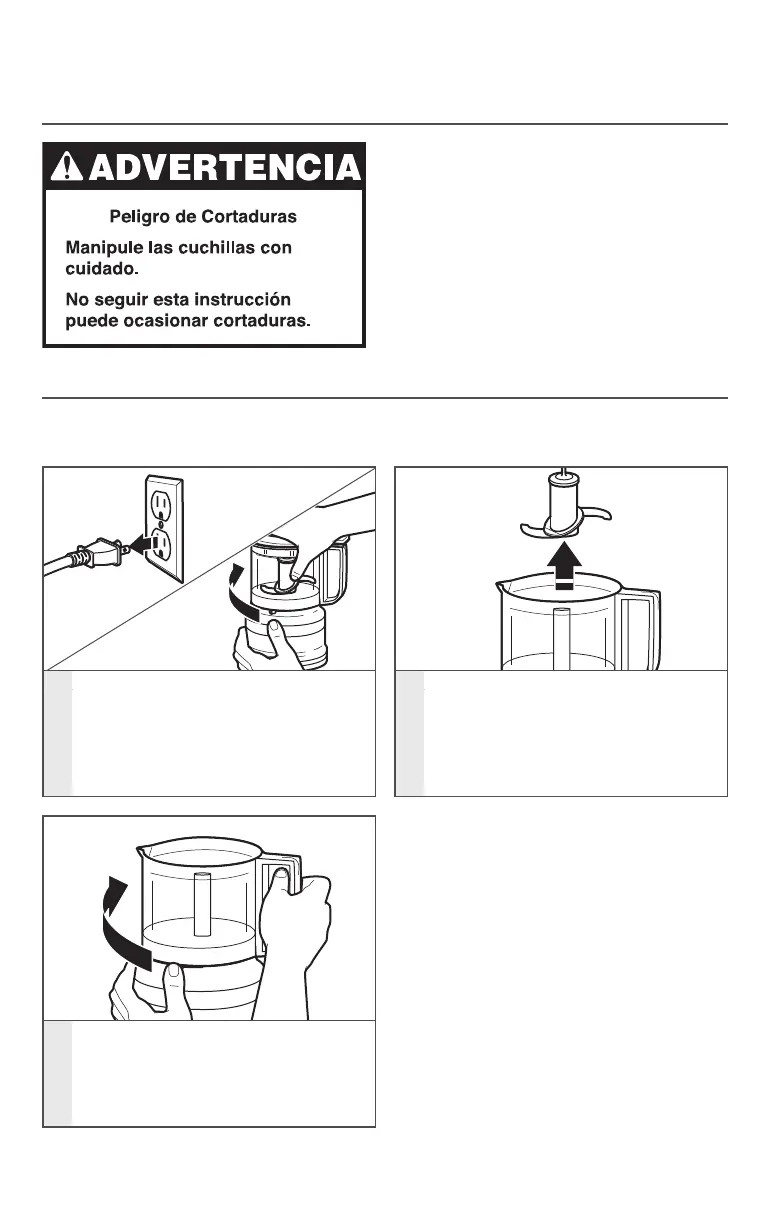 ADVERTENCIA

Peligro de Cortaduras

Manipule las cuchillas con cuidado.

No seguir esta instrucción puede ocasionar cortaduras.