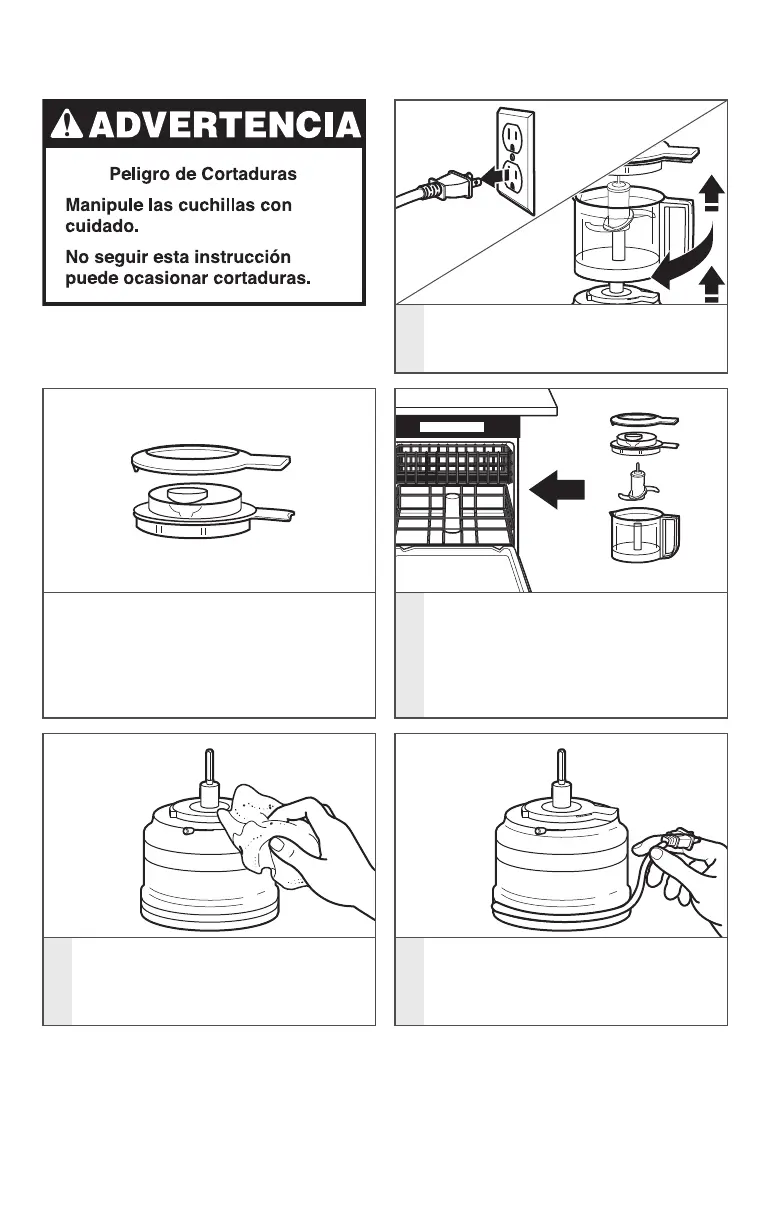 ADVERTENCIA

Peligro de Cortaduras

Manipule las cuchillas con cuidado.

No seguir esta instrucción puede ocasionar cortaduras.