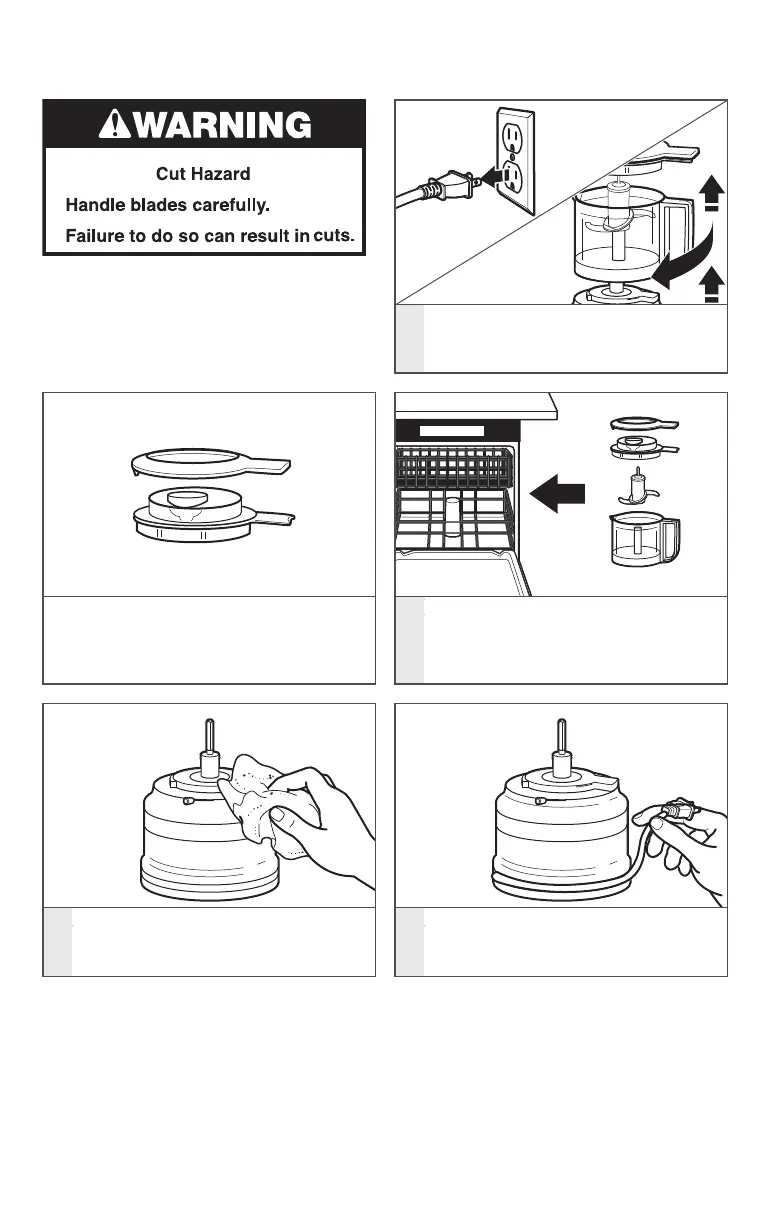 WARNING

Cut Hazard

Handle blades carefully.

Failure to do so can result in cuts.