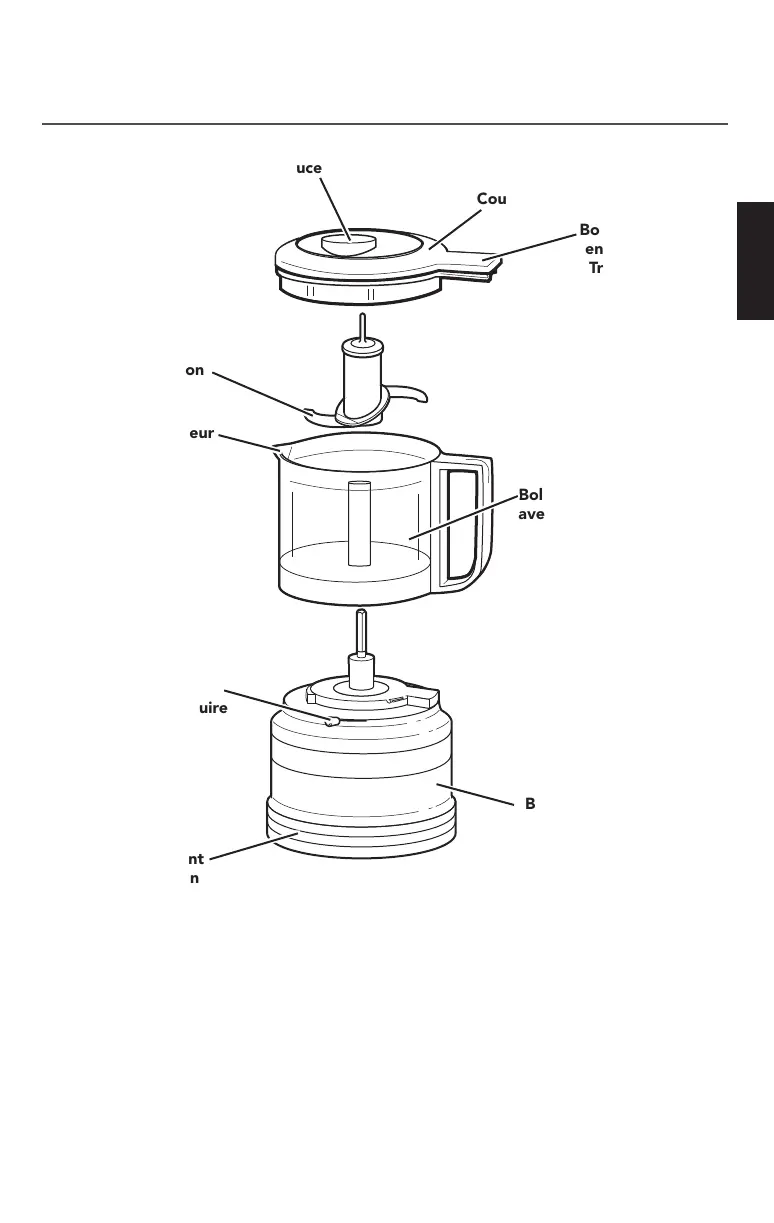 uce

Cou

Bo
en
Tr

on

eur

Bol
ave

uire

B

nt
n