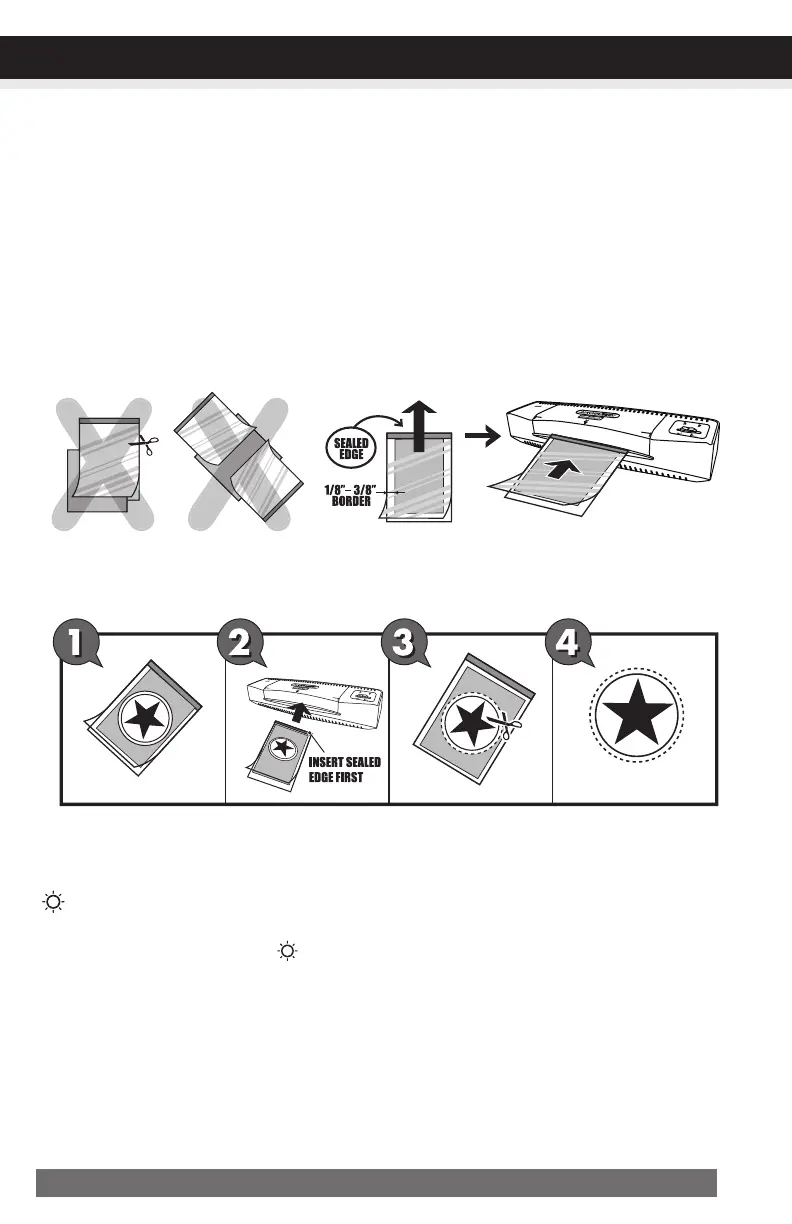 SEALED EDGE

1/8"– 3/8" BORDER

1

2

INSERT SEALED EDGE FIRST

3

4