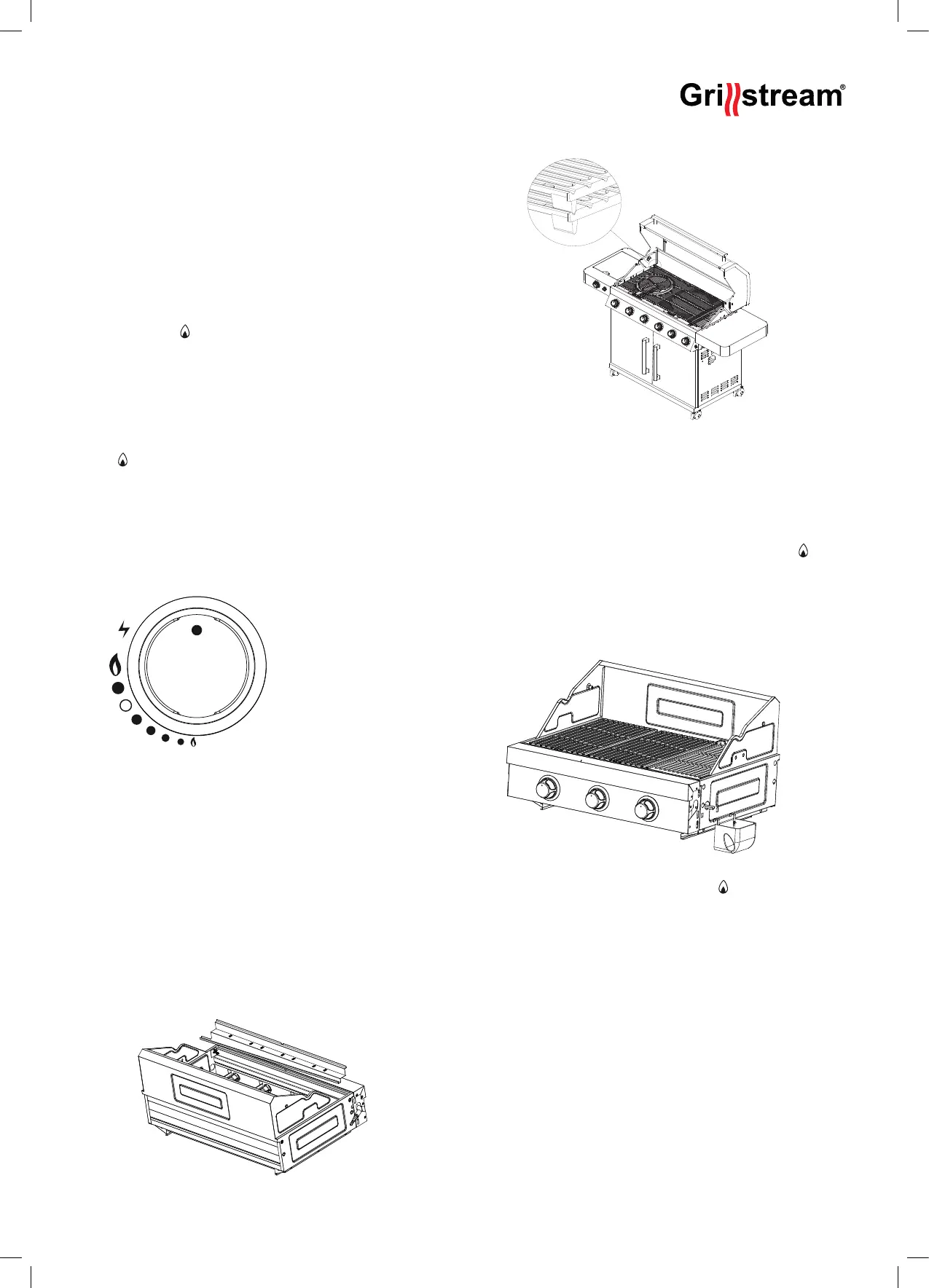 Grillstream®