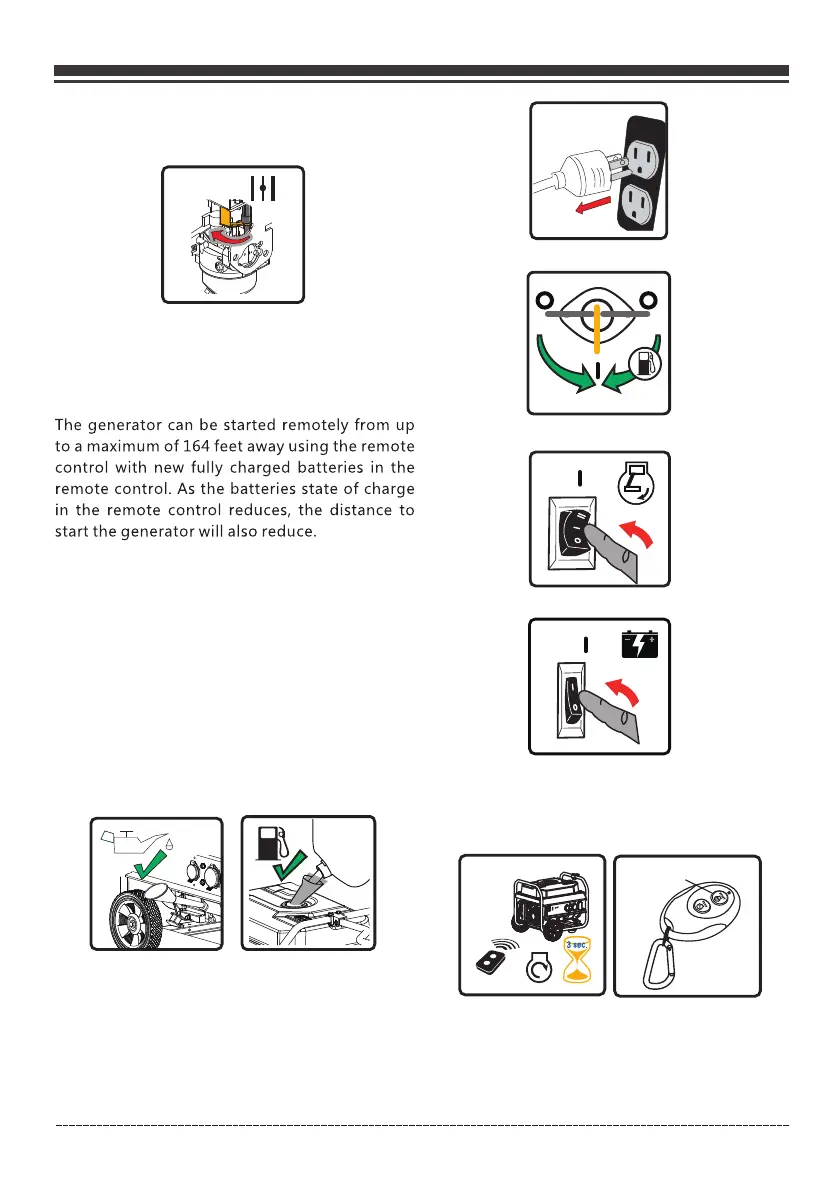 The generator can be started remotely from up to a maximum of 164 feet away using the remote control with new fully charged batteries in the remote control. As the batteries state of charge in the remote control reduces, the distance to start the generator will also reduce.

3 sec.