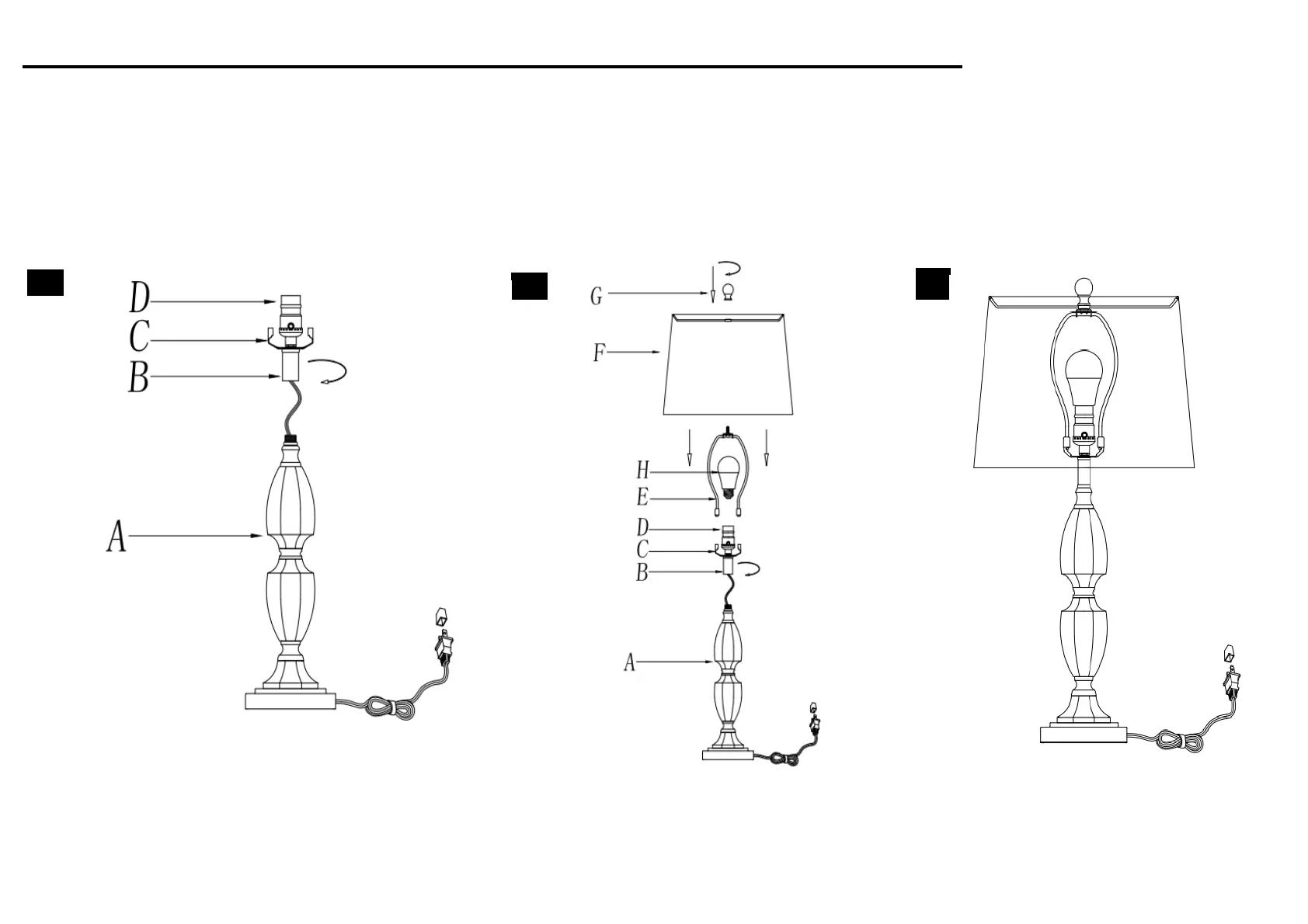 D
C
B
A

G
F
H
E
D
C
B
A