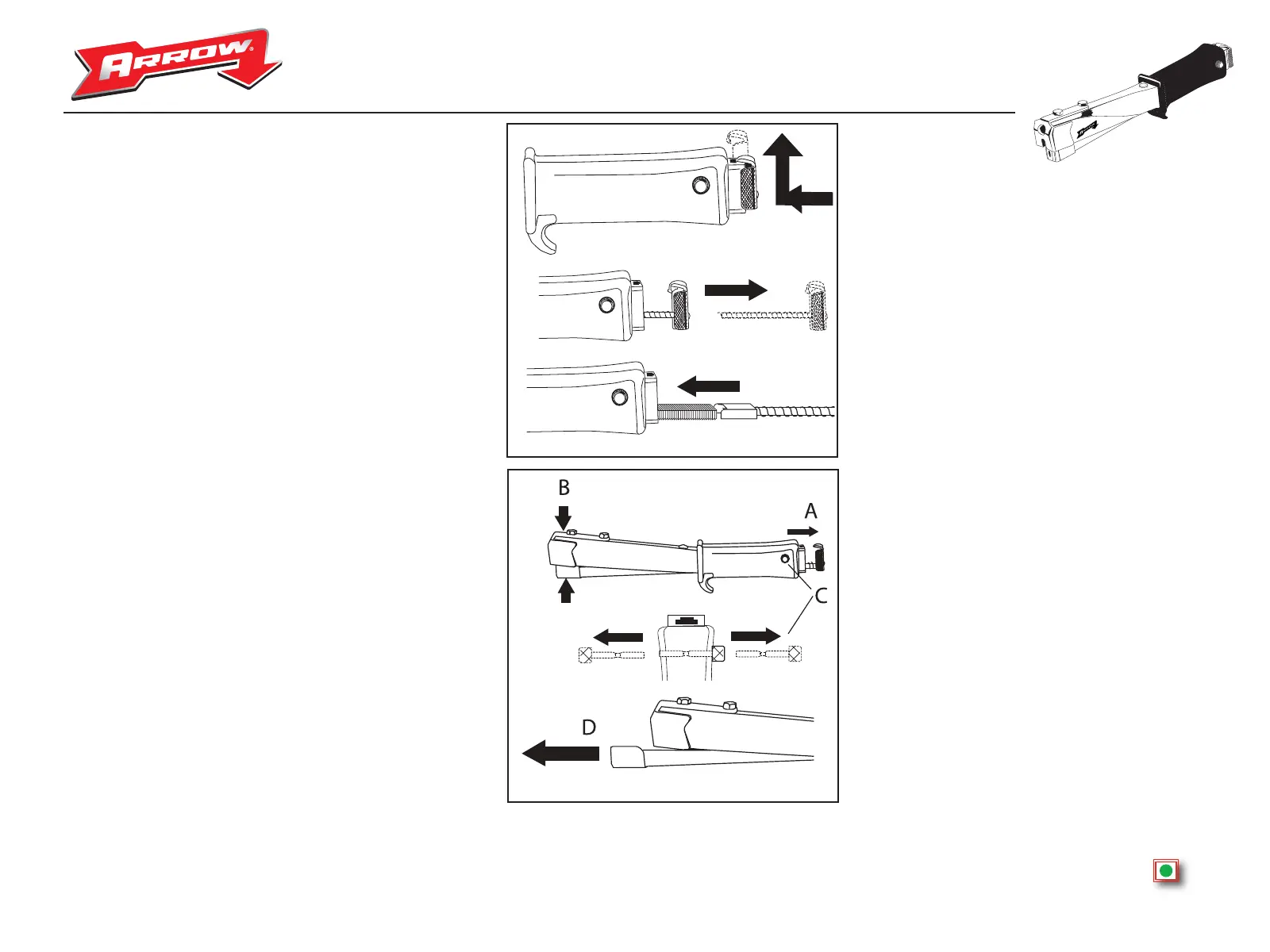 ARROW

B

A

C

D