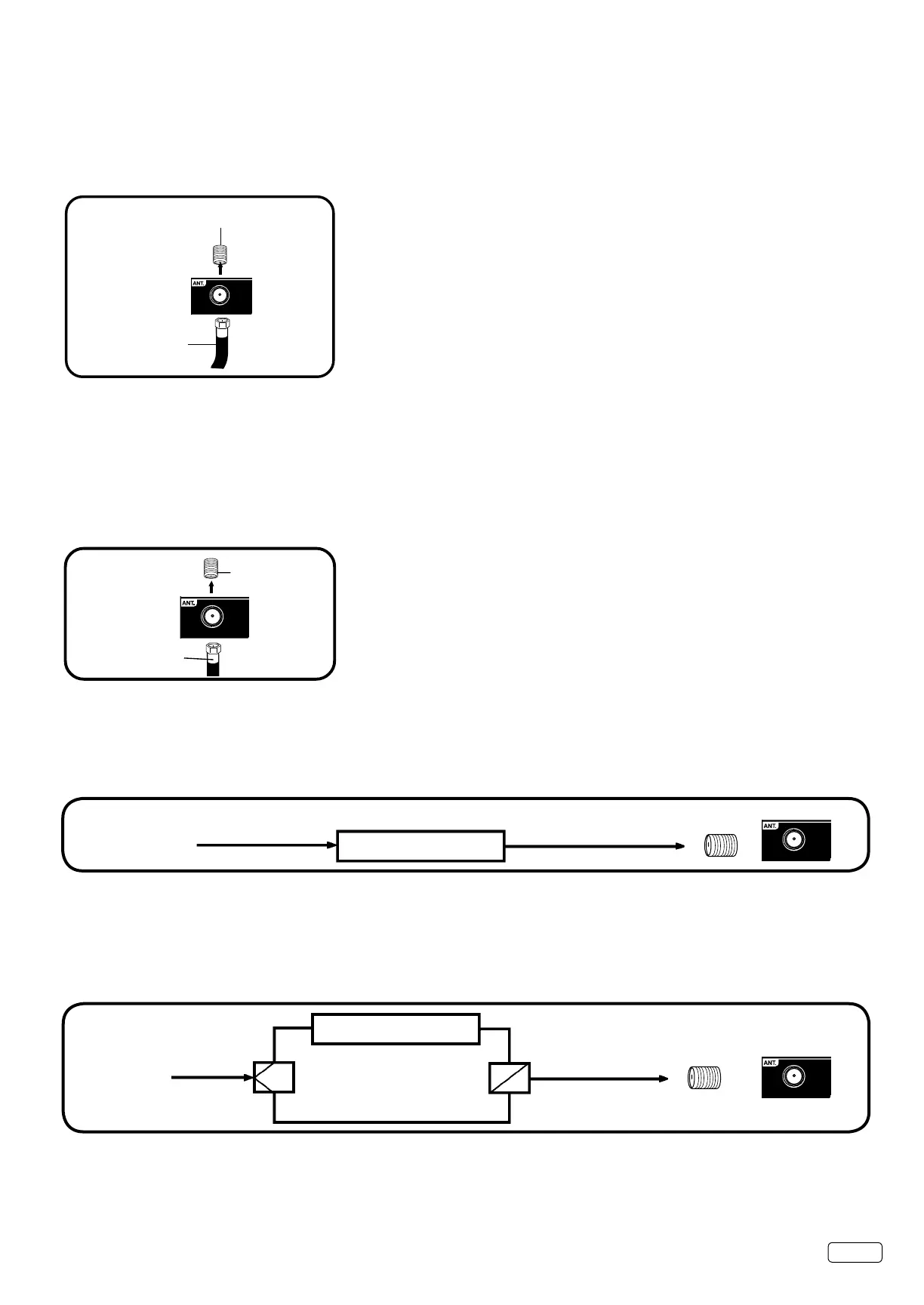 ANT.

ANT.

ANT.

ANT.