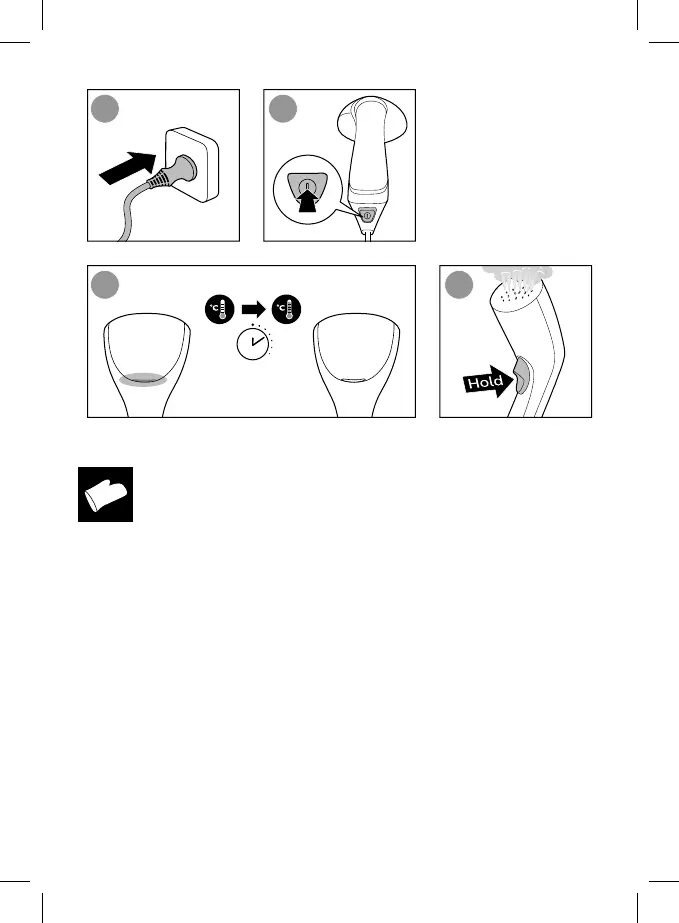 °C

°C

Hold