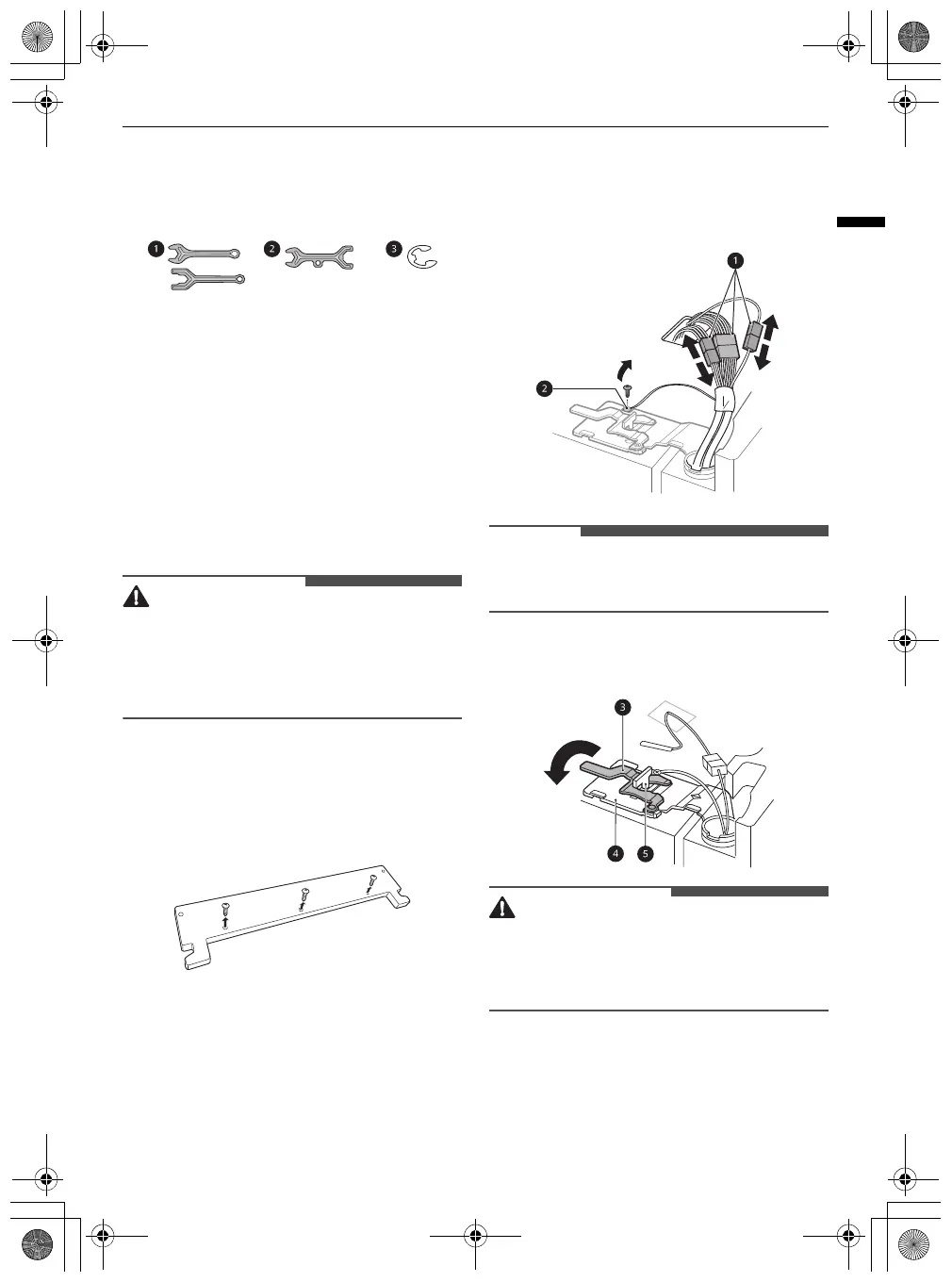 1

2

3

1

2

3

4

5