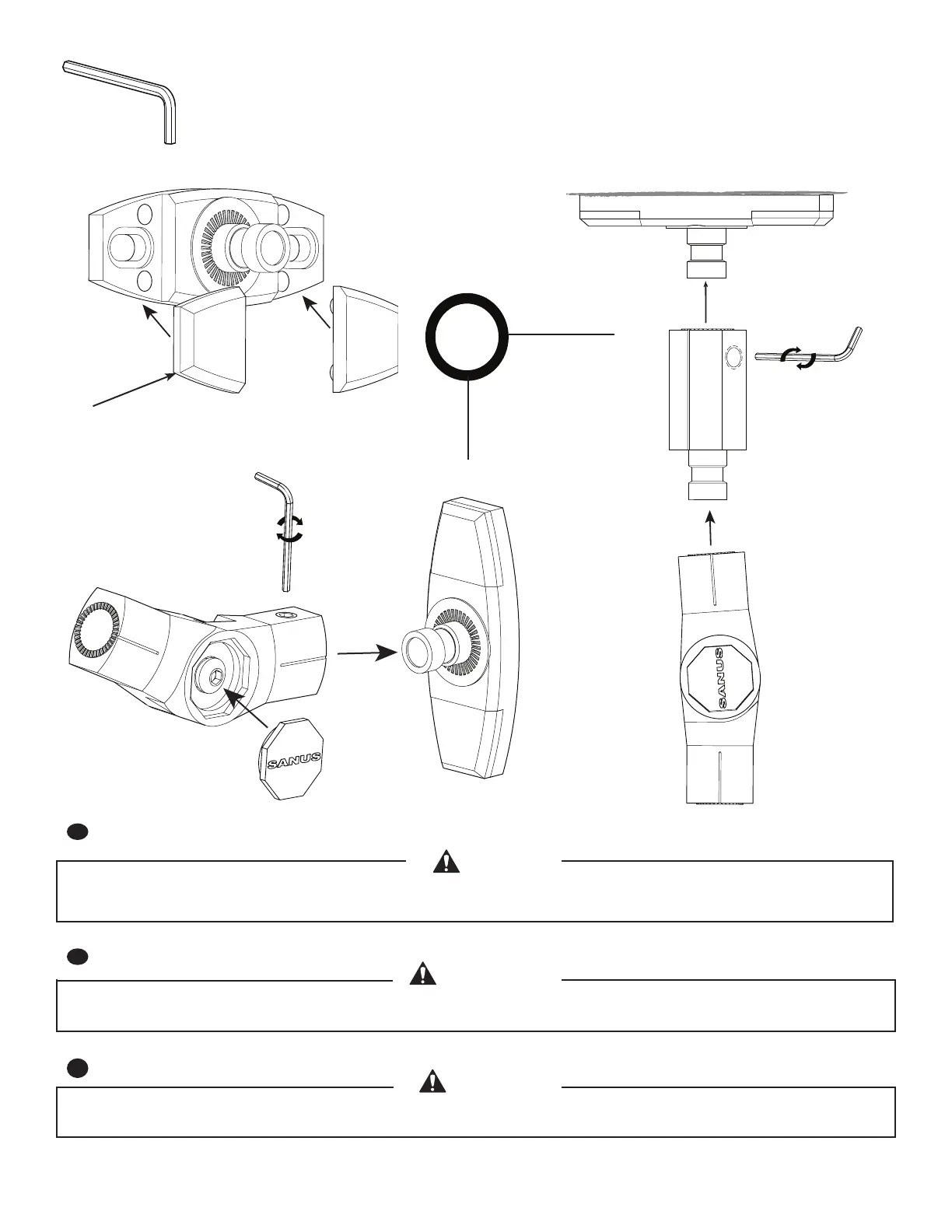 SANUS

SANUS