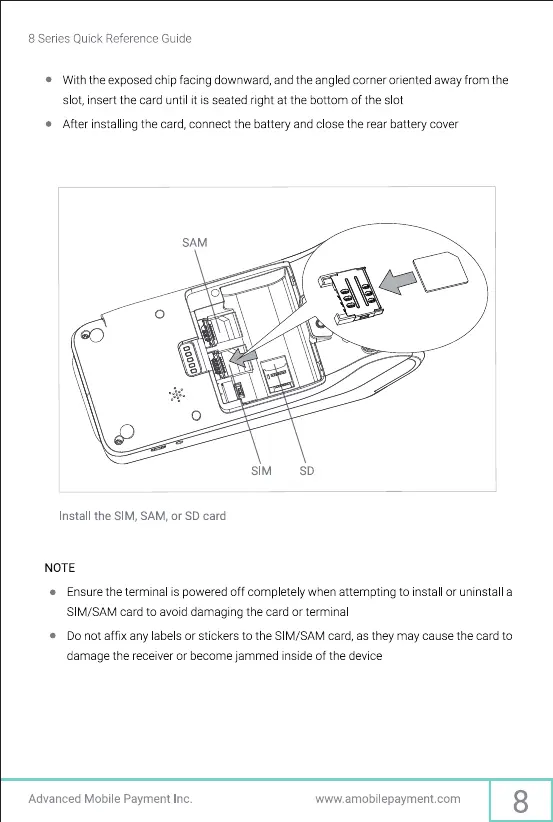 8 Series Quick Reference Guide

- With the exposed chip facing downward, and the angled corner oriented away from the slot, insert the card until it is seated right at the bottom of the slot
- After installing the card, connect the battery and close the rear battery cover

SAM

SIM SD

Install the SIM, SAM, or SD card

NOTE

- Ensure the terminal is powered off completely when attempting to install or uninstall a SIM/SAM card to avoid damaging the card or terminal
- Do not affix any labels or stickers to the SIM/SAM card, as they may cause the card to damage the receiver or become jammed inside of the device

Advanced Mobile Payment Inc. www.amobilepayment.com 8