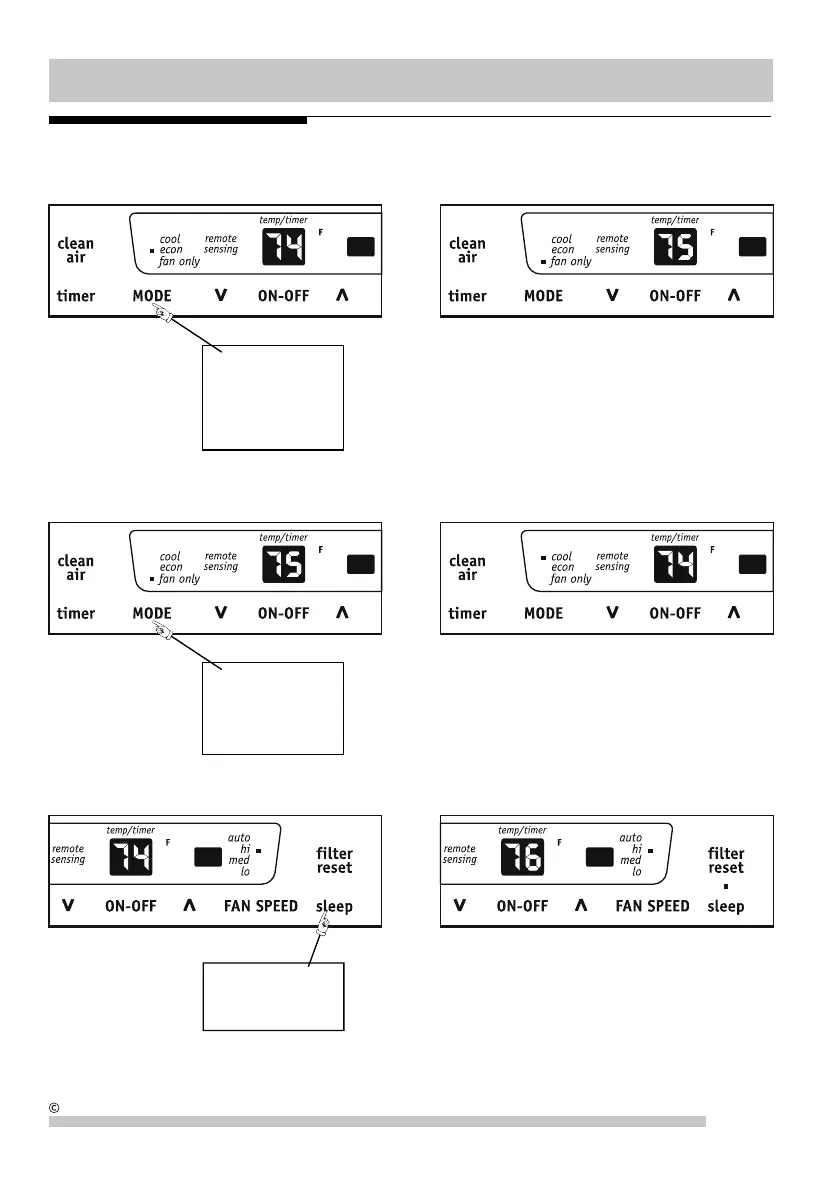 clean air

cool
econ
fan only

remote sensing

temp/timer

74

F

timer MODE V ON-OFF Λ

clean air

cool
econ
fan only

remote sensing

temp/timer

75

F

timer MODE V ON-OFF Λ

clean air

cool
econ
fan only

remote sensing

temp/timer

75

F

timer MODE V ON-OFF Λ

clean air

cool
econ
fan only

remote sensing

temp/timer

74

F

timer MODE V ON-OFF Λ

remote sensing

temp/timer

74

F

auto
hi
med
lo

filter reset

V ON-OFF Λ FAN SPEED sleep

remote sensing

temp/timer

76

F

auto
hi
med
lo

filter reset

V ON-OFF Λ FAN SPEED sleep

©