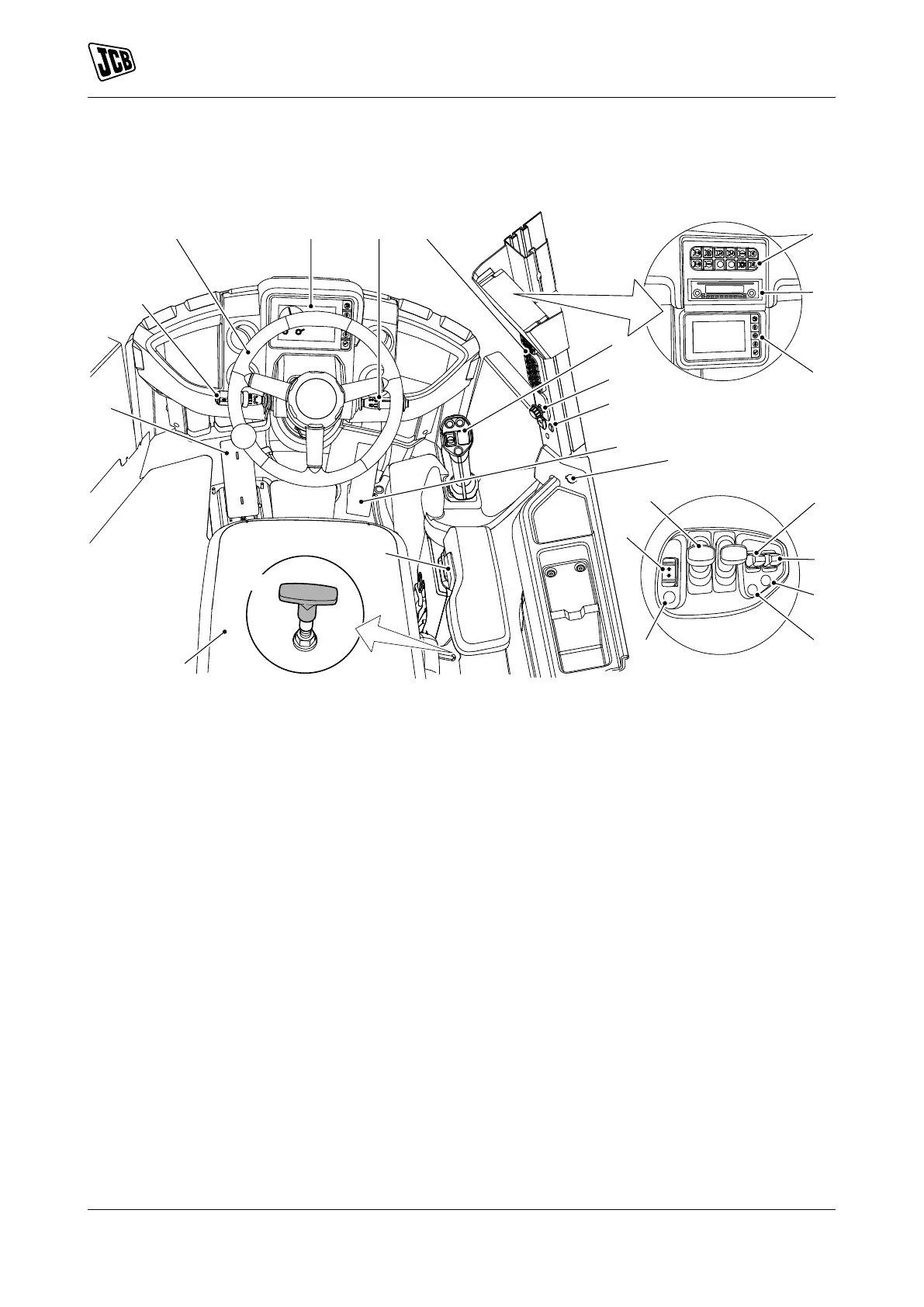 JCB