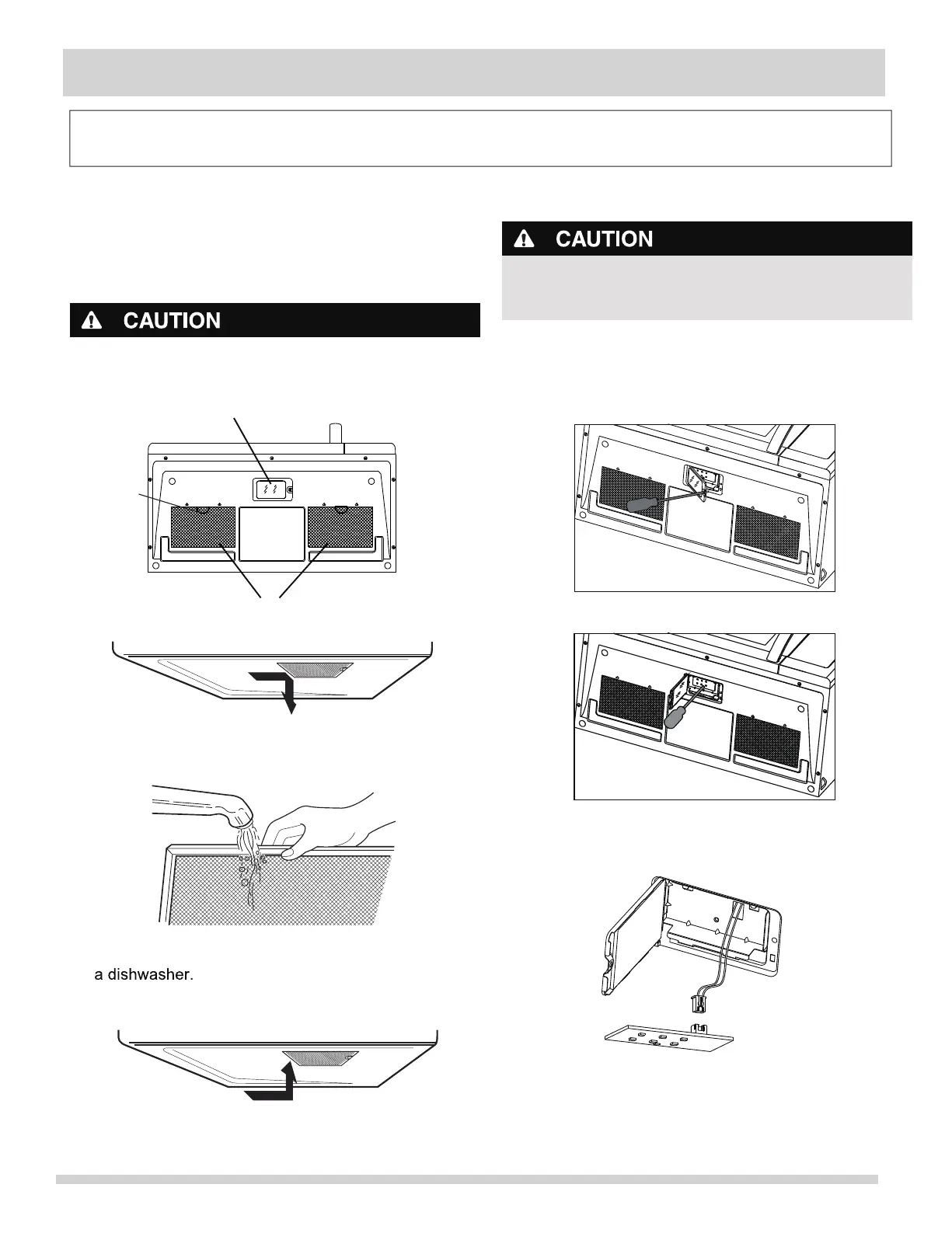 CAUTION

CAUTION

a dishwasher.