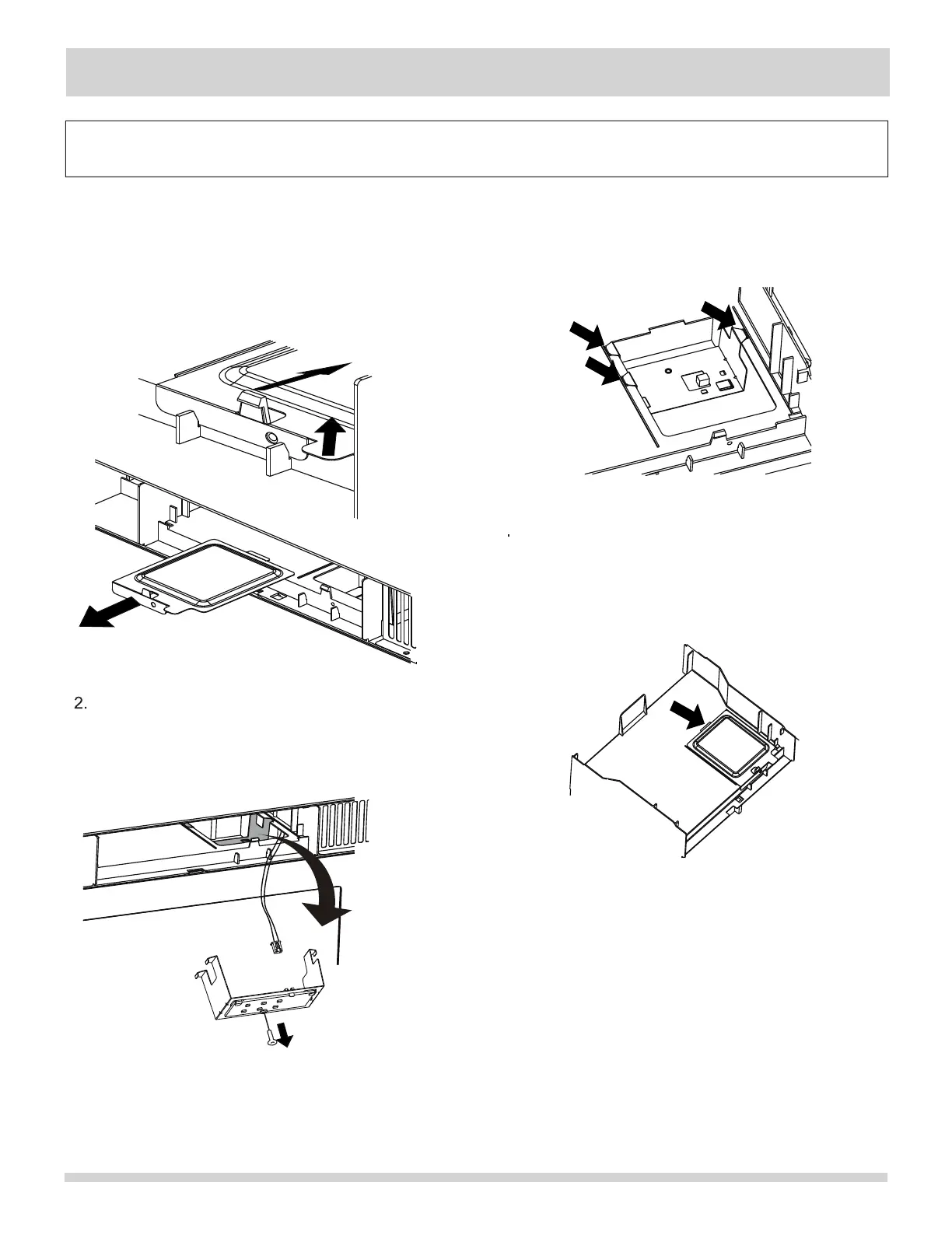 2.