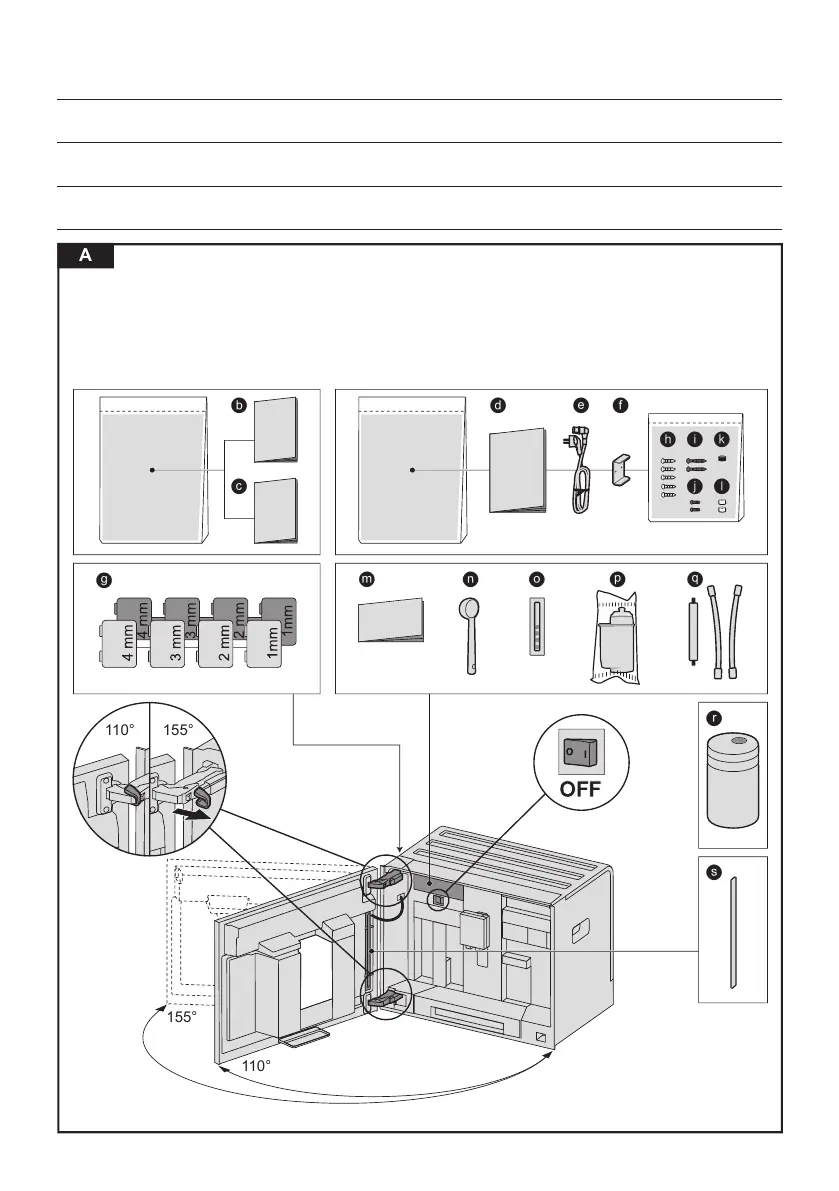 A

b

c

d

e

f

h

i

k

j

l

g

4 mm

4 mm

3 mm

3 mm

2 mm

2 mm

1mm

1mm

m

n

o

p

q

r

s

110°

155°

OFF

155°

110°