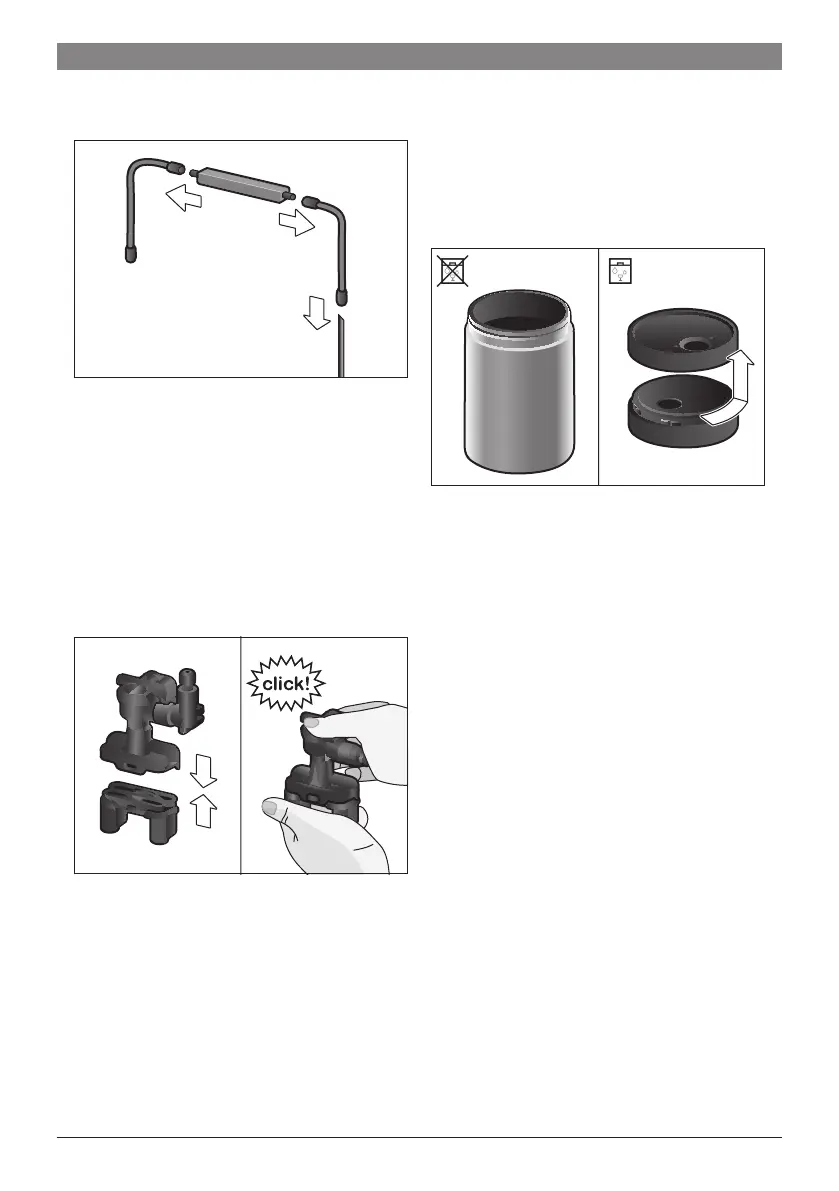 click!