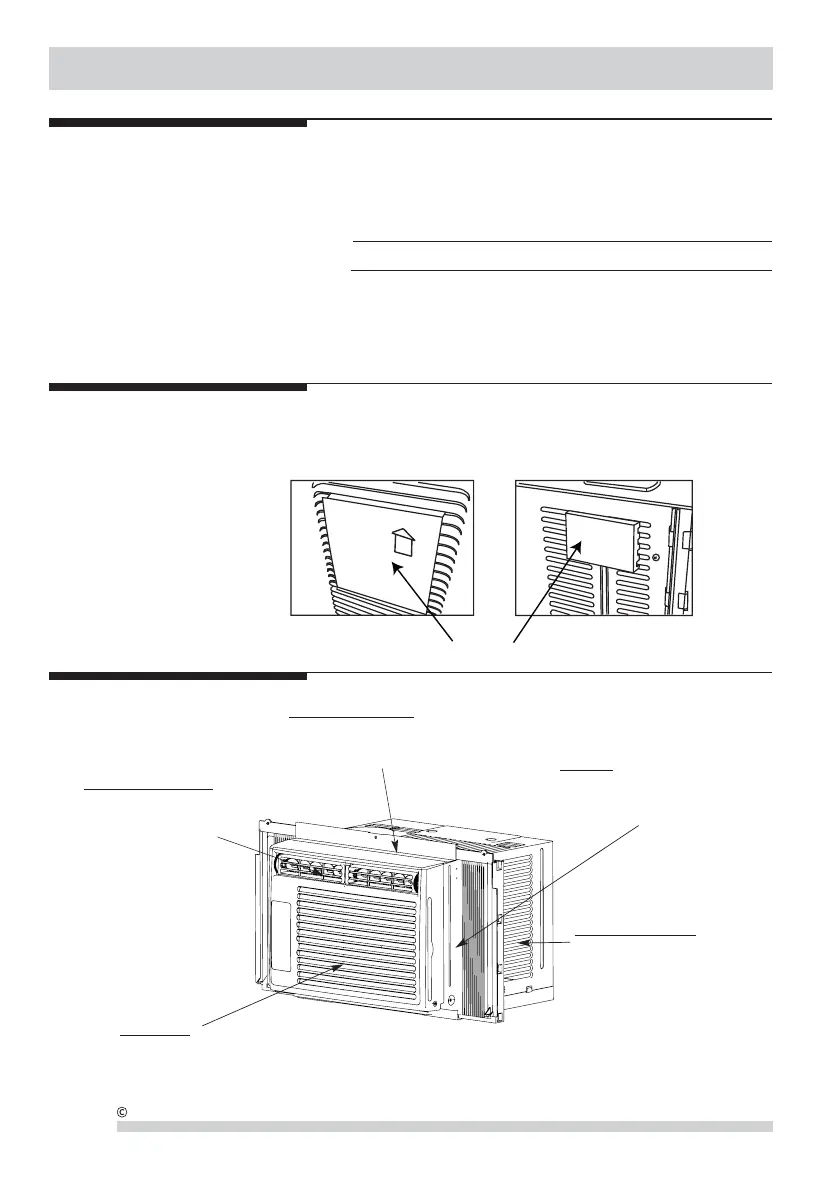 ©