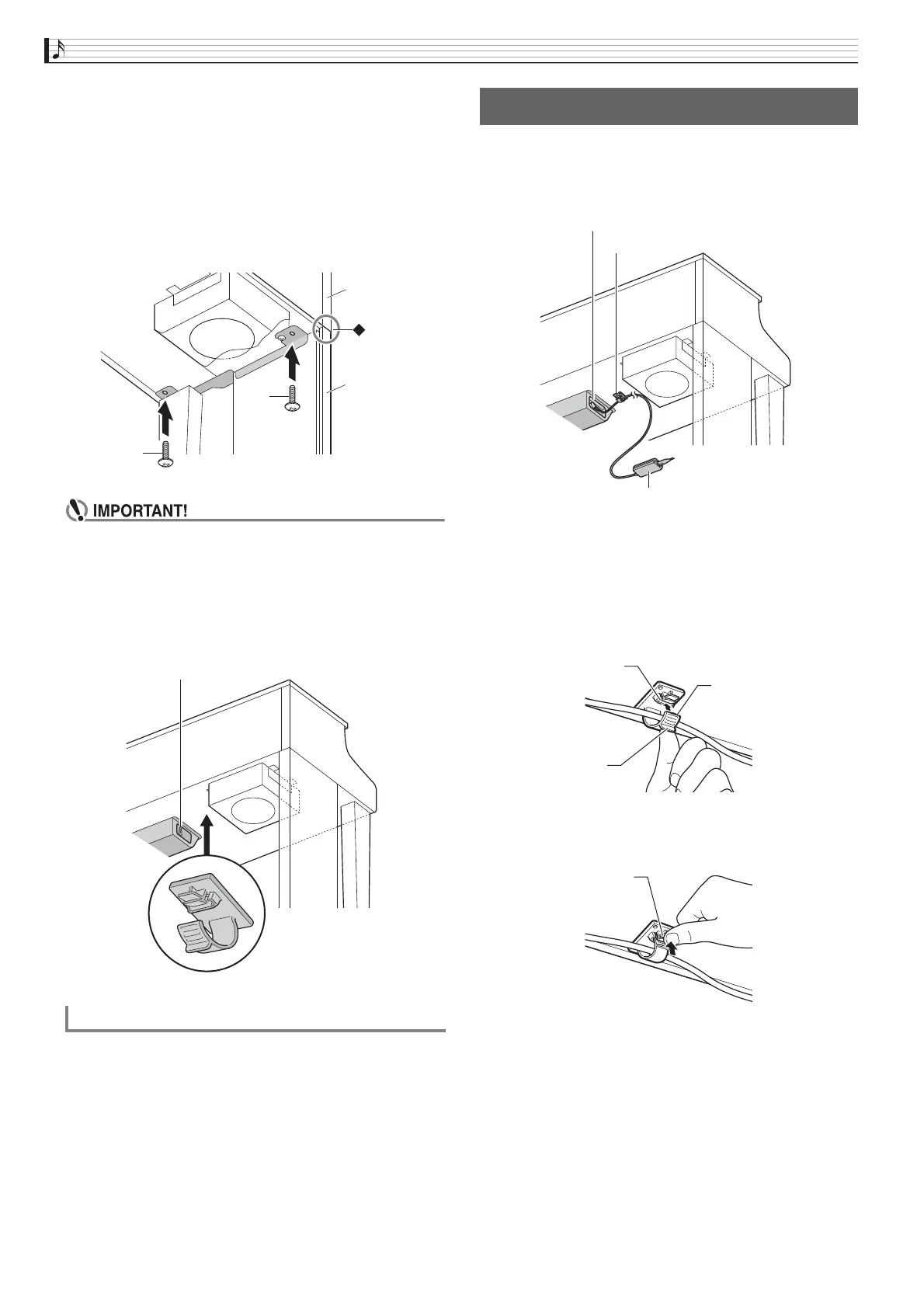 IMPORTANT!