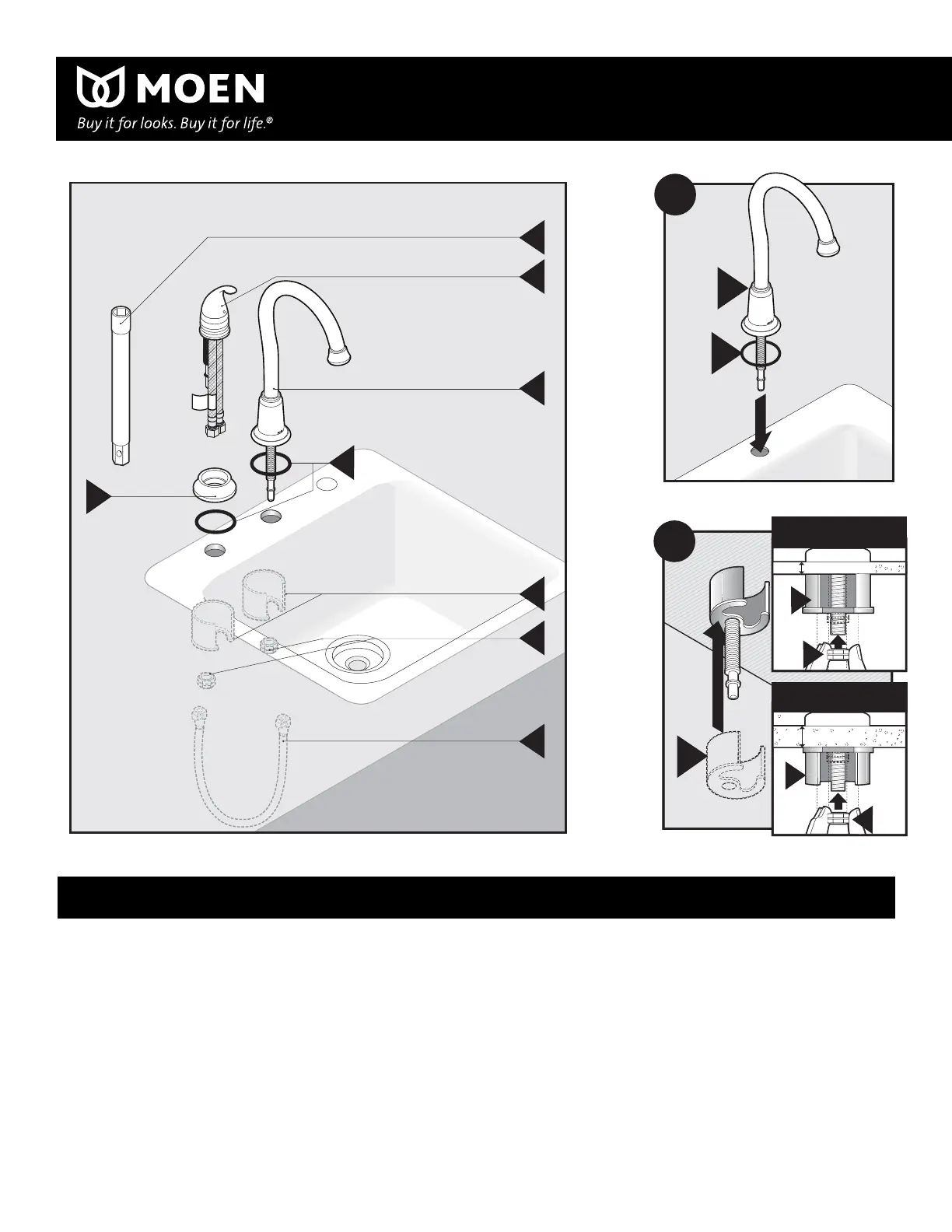 MOEN
Buy it for looks. Buy it for life.®