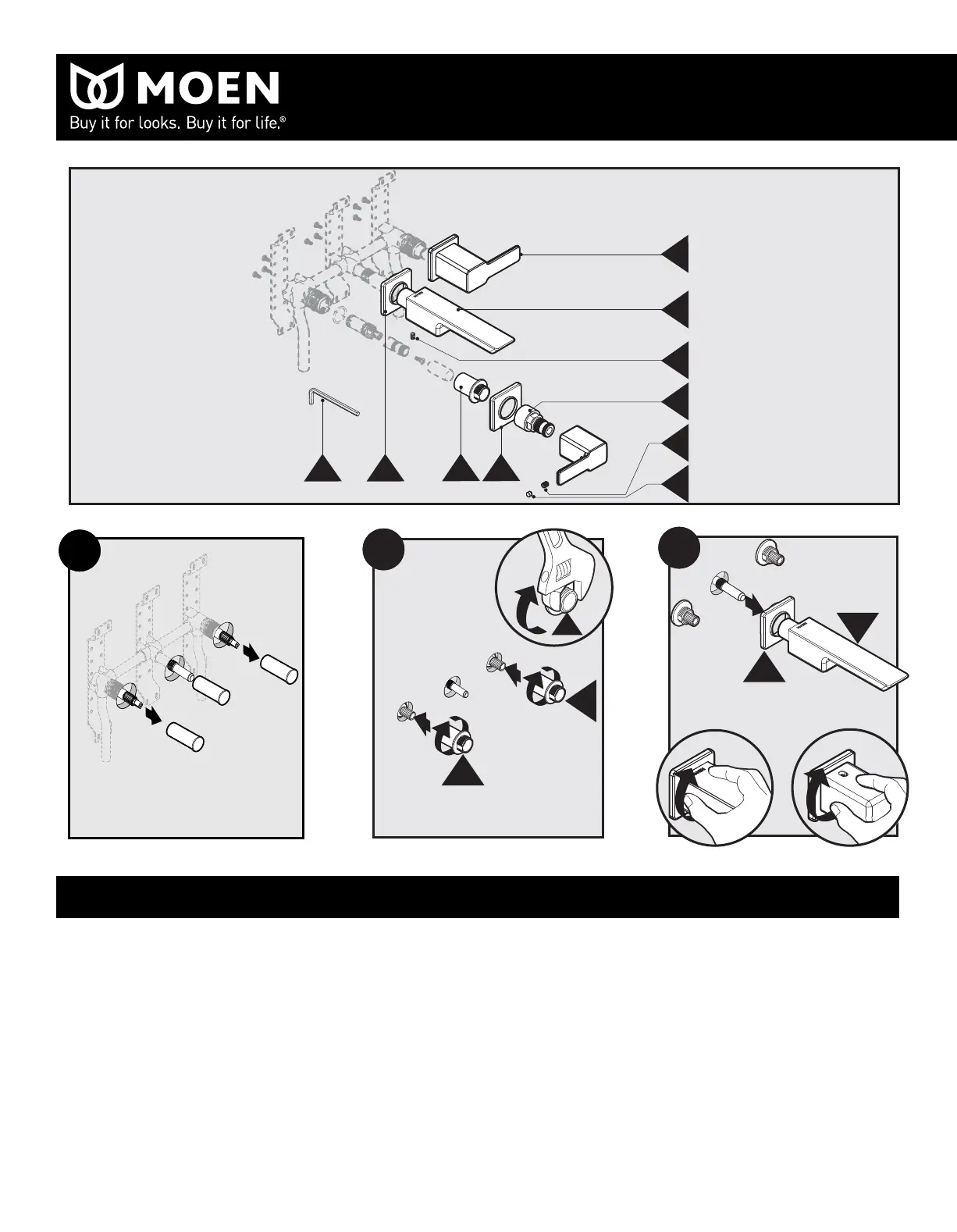 MOEN
Buy it for looks. Buy it for life.®