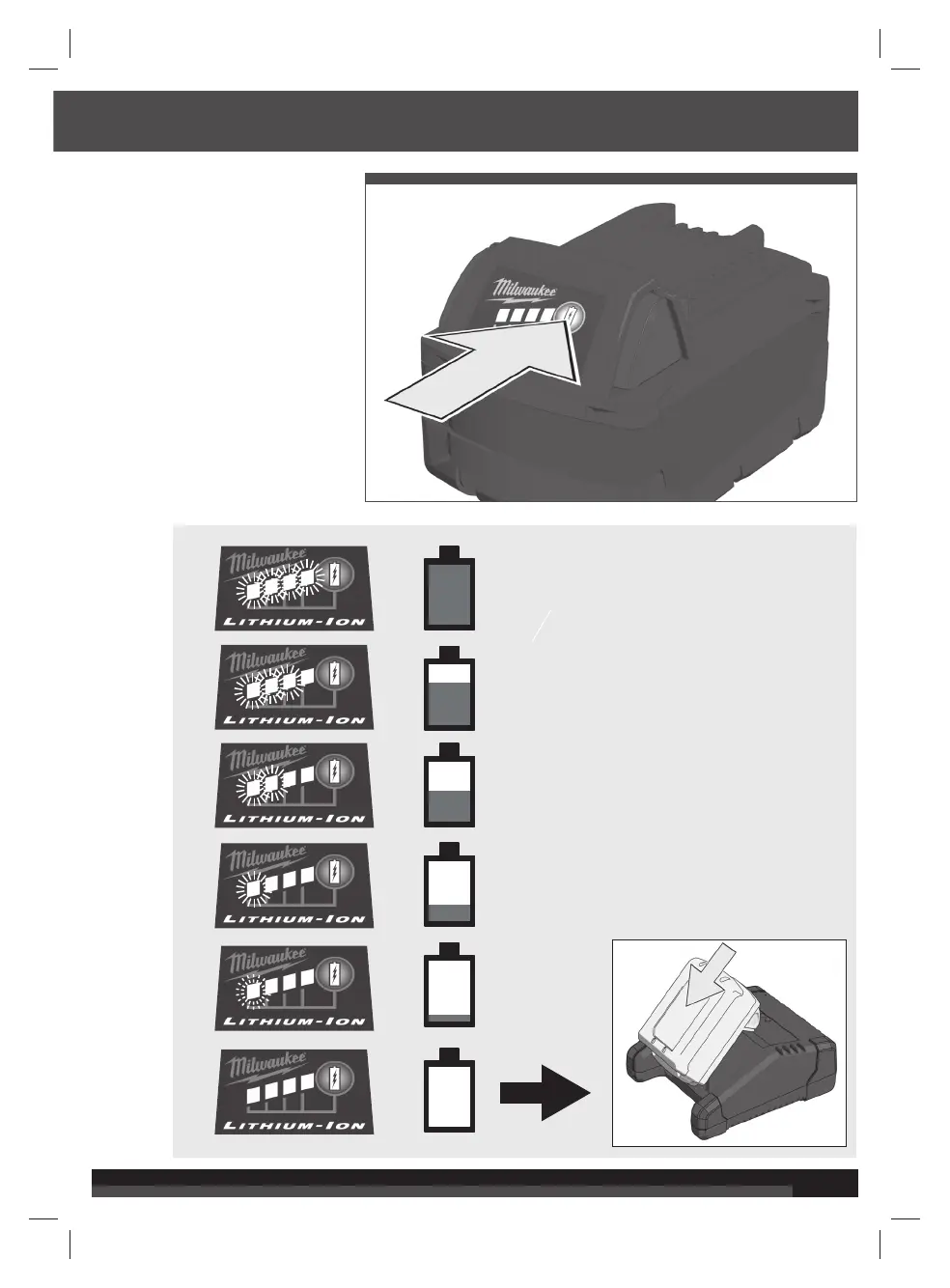 Milwaukee

Milwaukee
LITHIUM-ION

Milwaukee
LITHIUM-ION

Milwaukee
LITHIUM-ION

Milwaukee
LITHIUM-ION

Milwaukee
LITHIUM-ION

Milwaukee
LITHIUM-ION