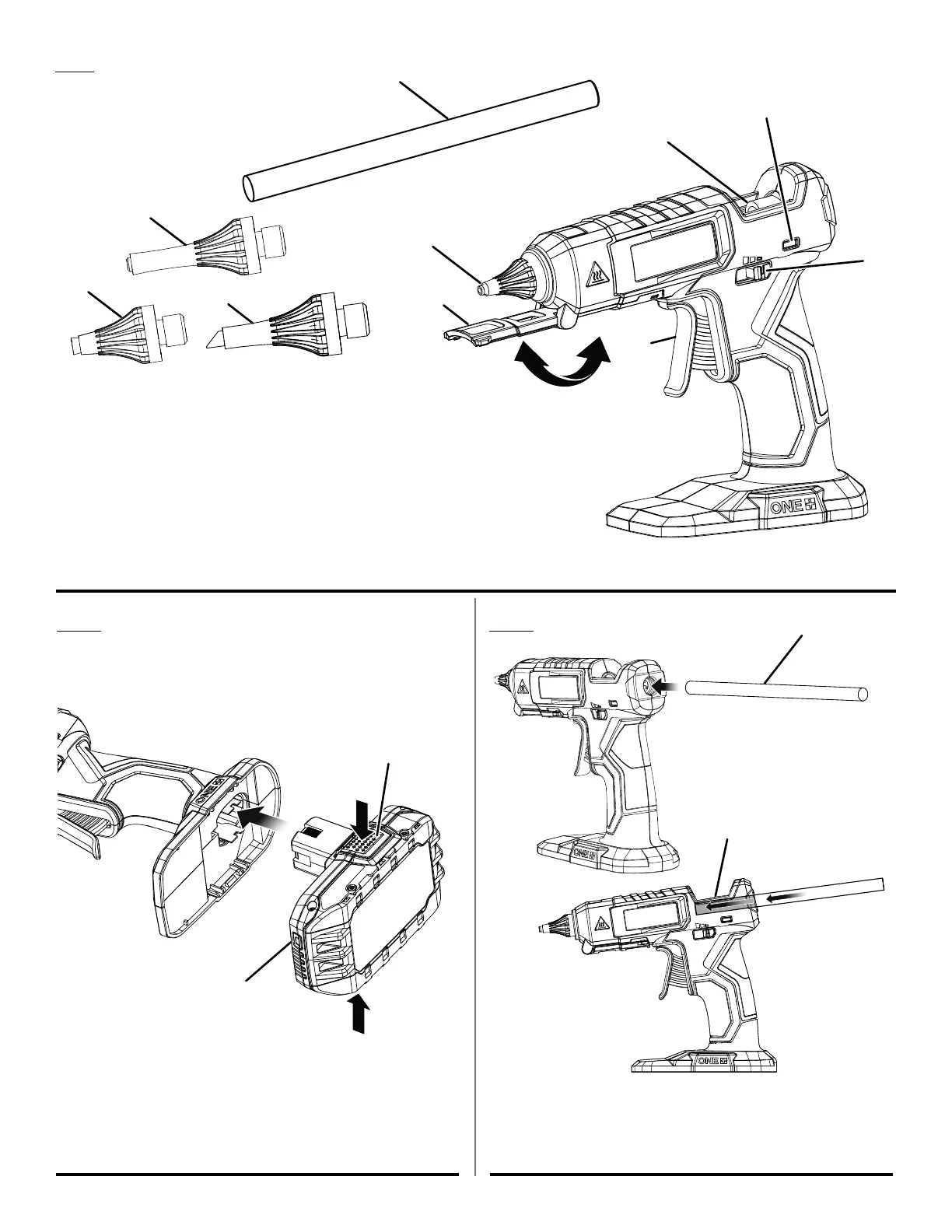 ONE+

ONE+

ONE+

ONE+