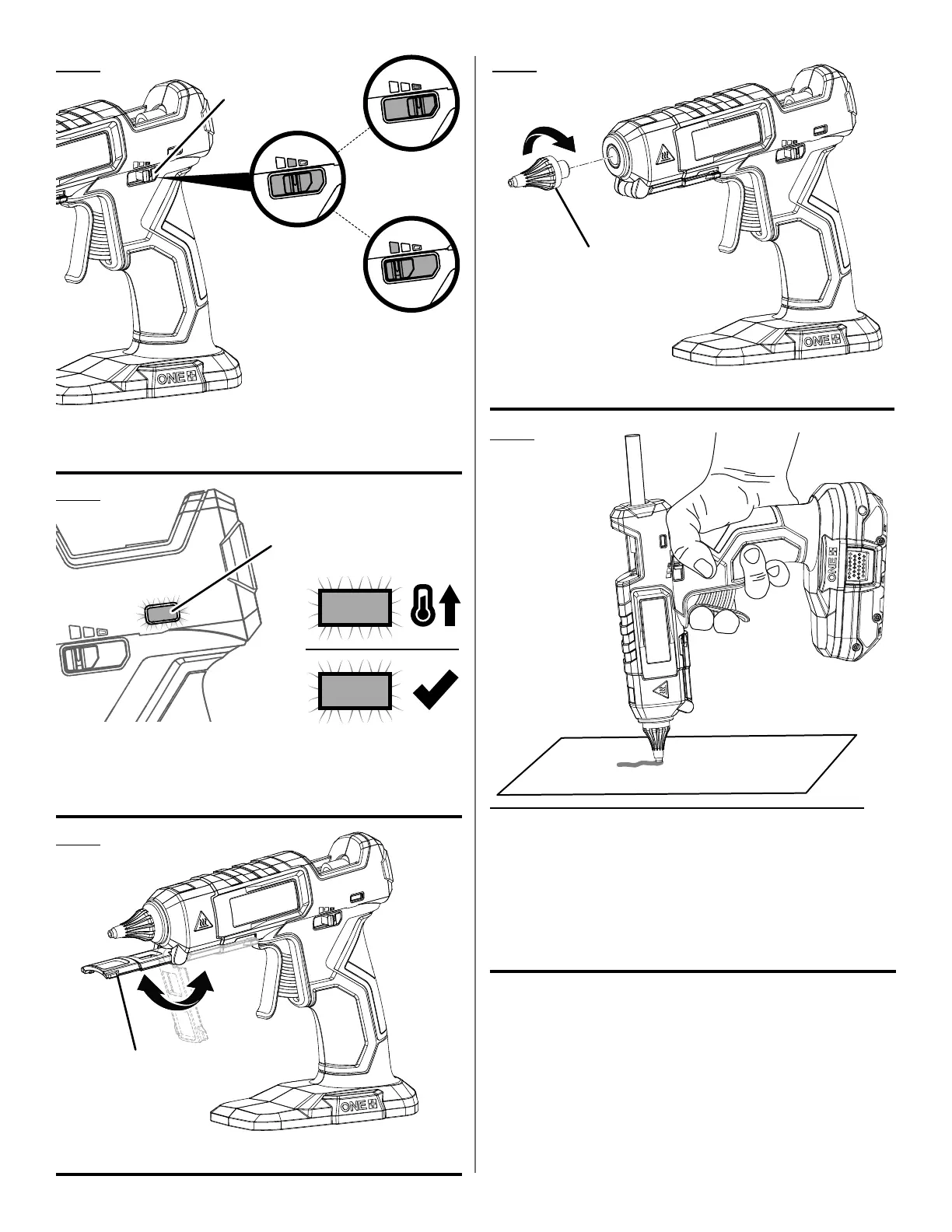 ONE+

ONE+

ONE+

ONE+