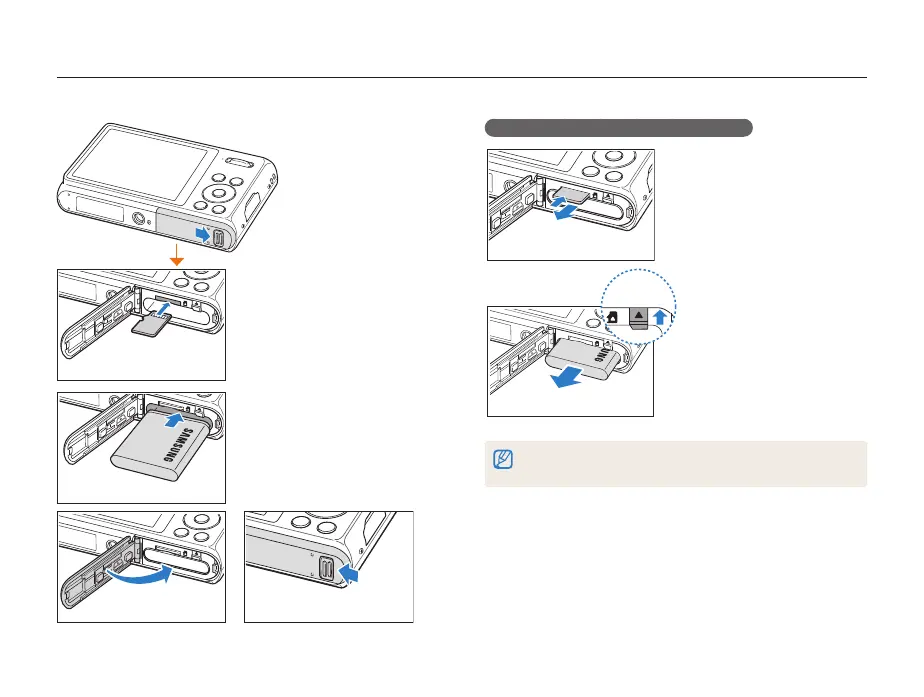 SAMSUNG

SAMSUNG