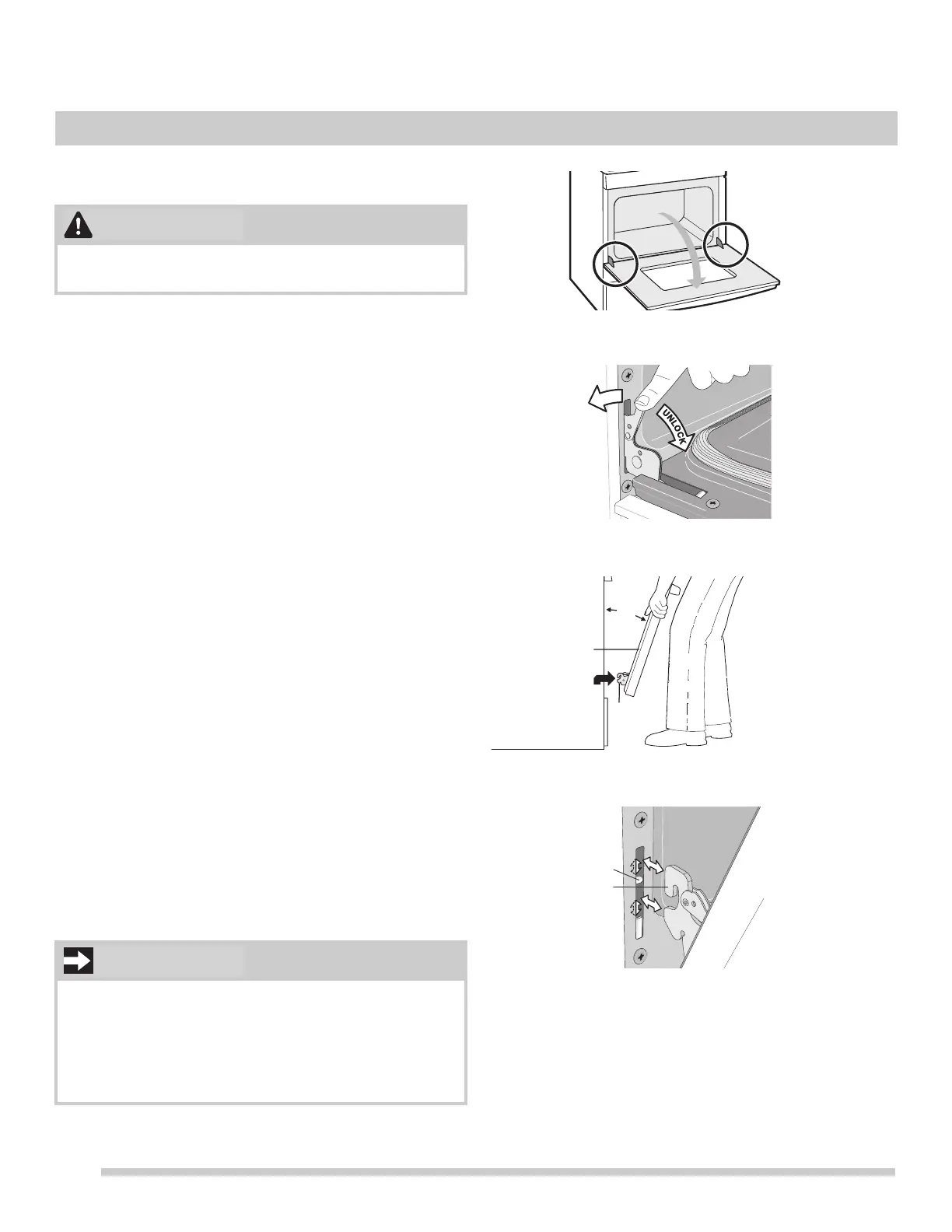 UNLOCK