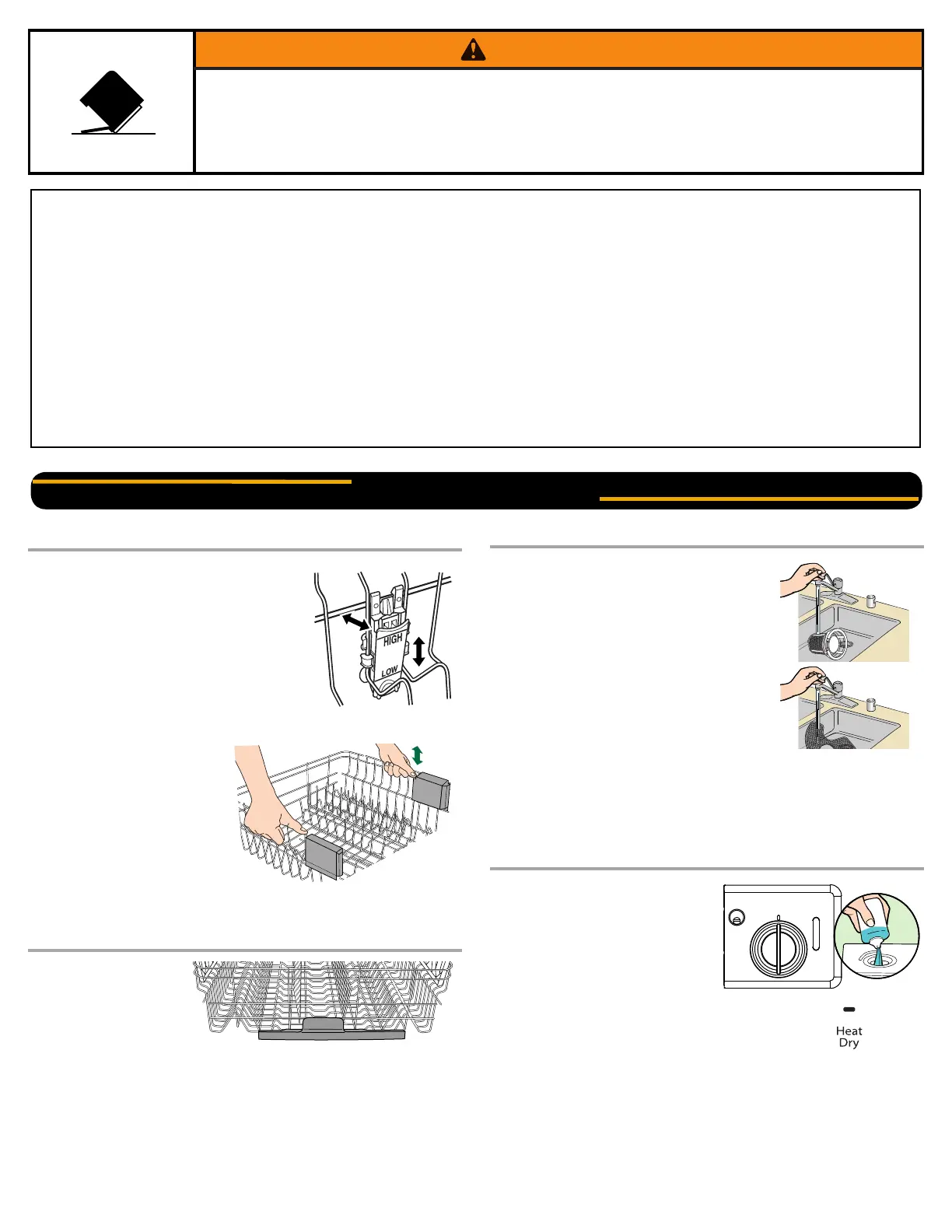 HIGH

LOW

Heat
Dry