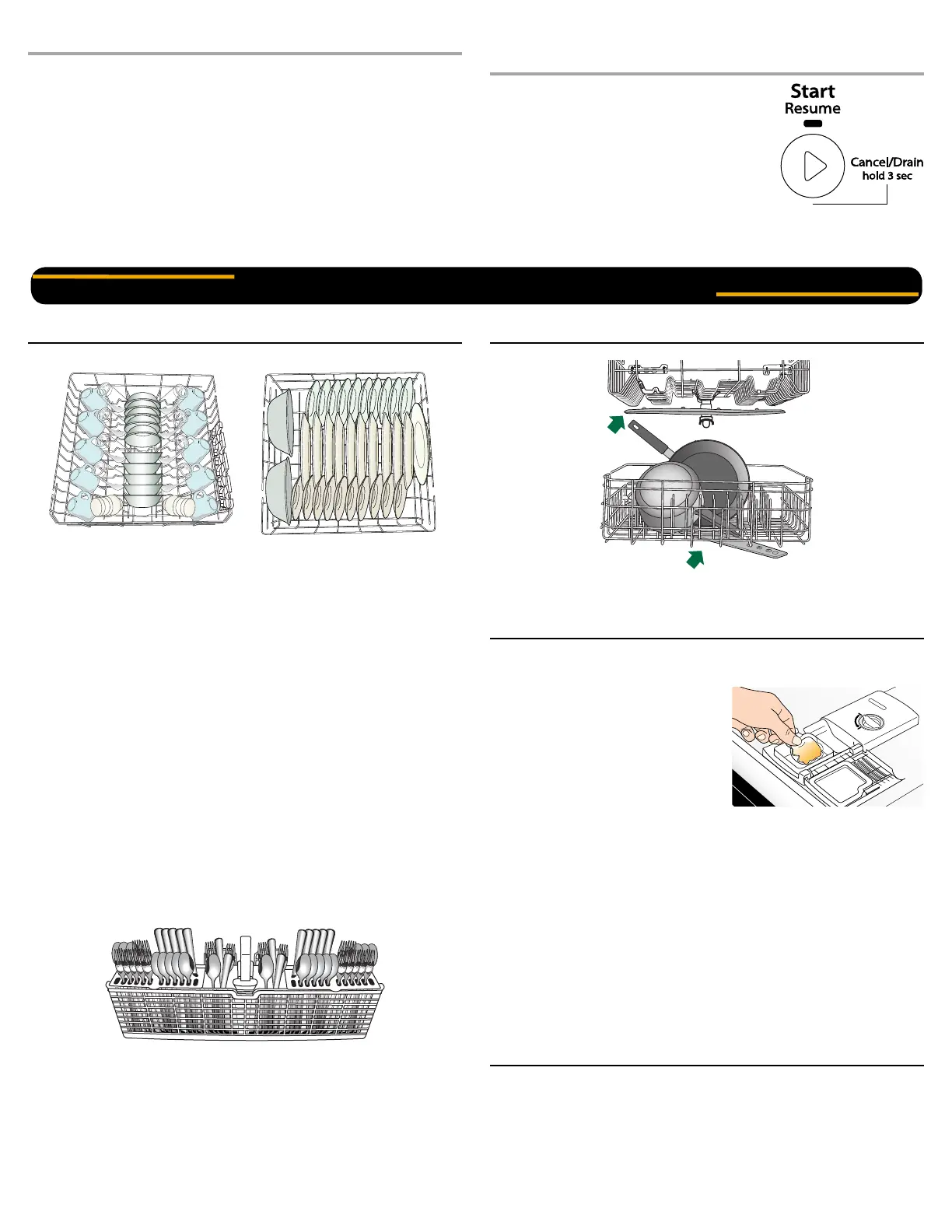 Start
Resume

Cancel/Drain
hold 3 sec