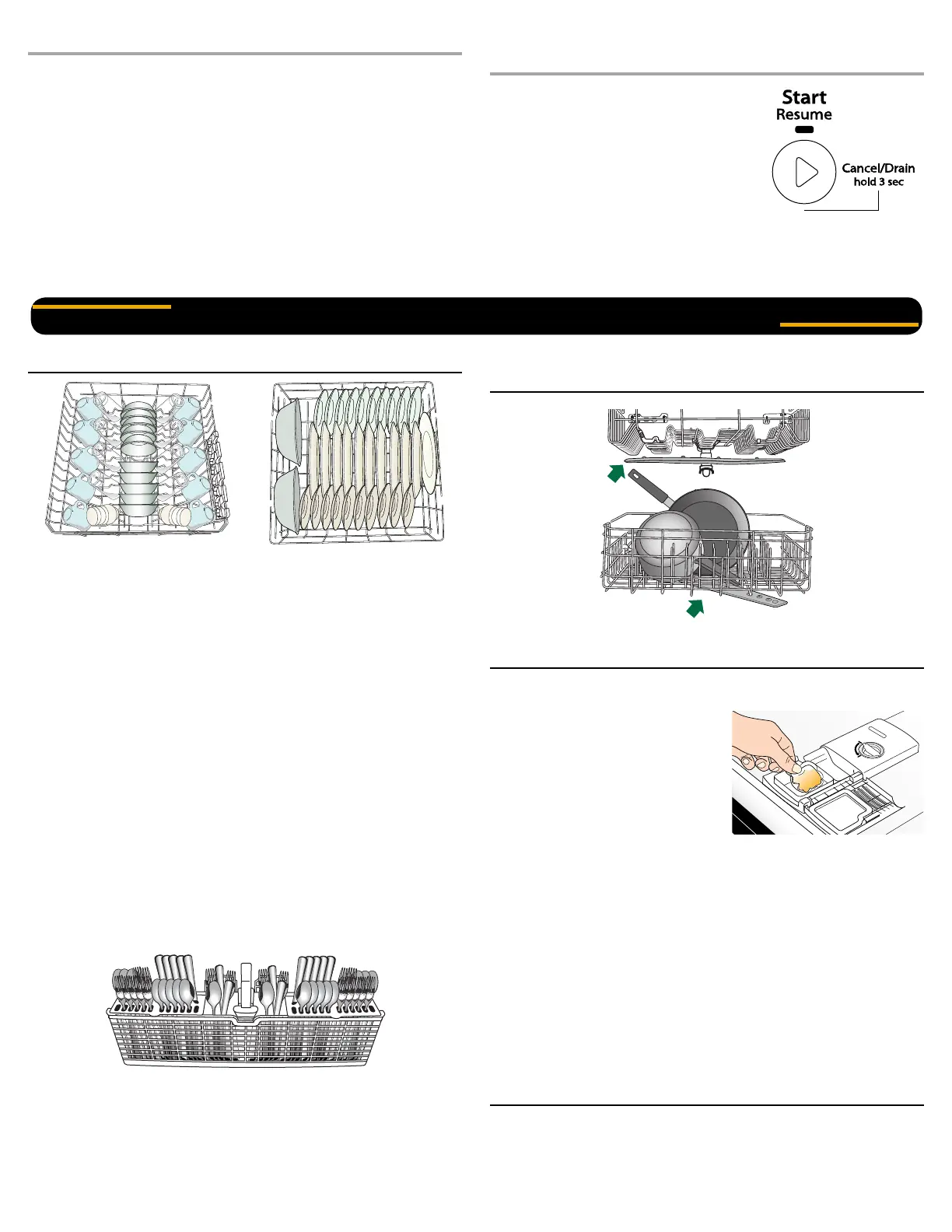 Start
Resume
Cancel/Drain
hold 3 sec