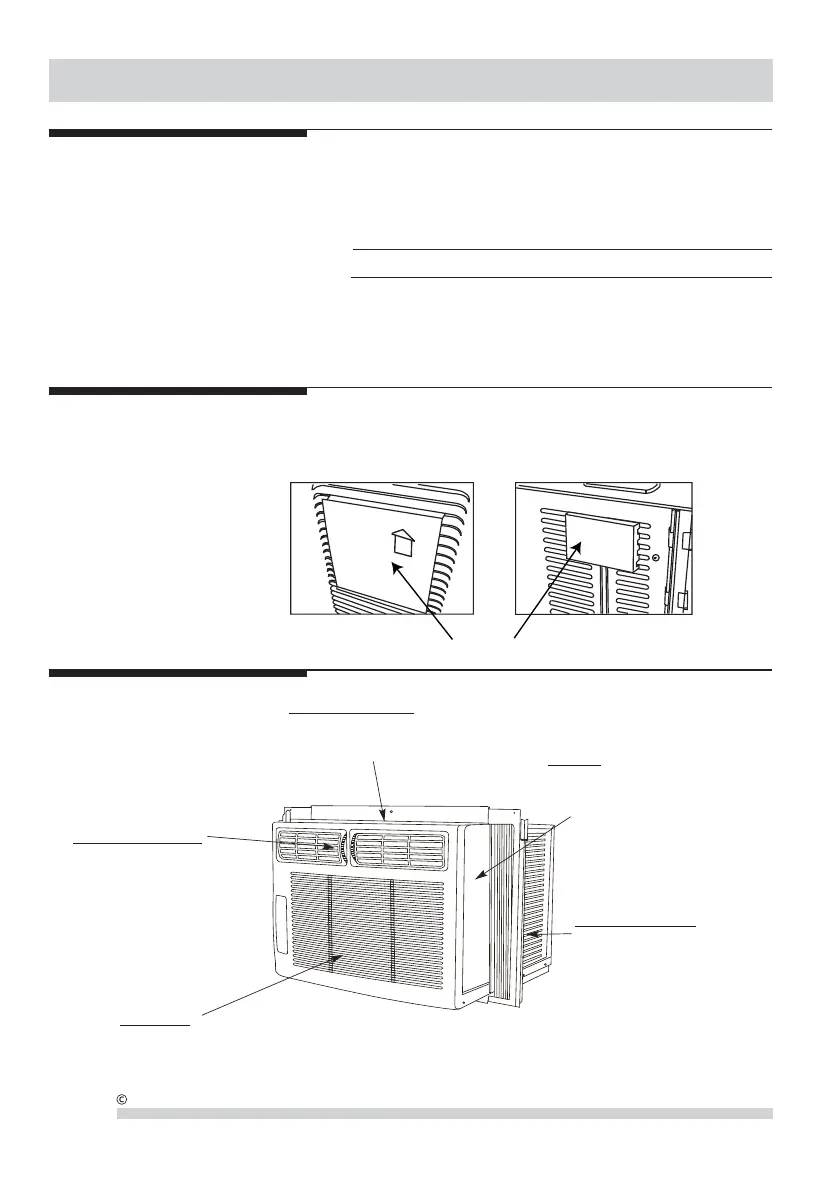 ©