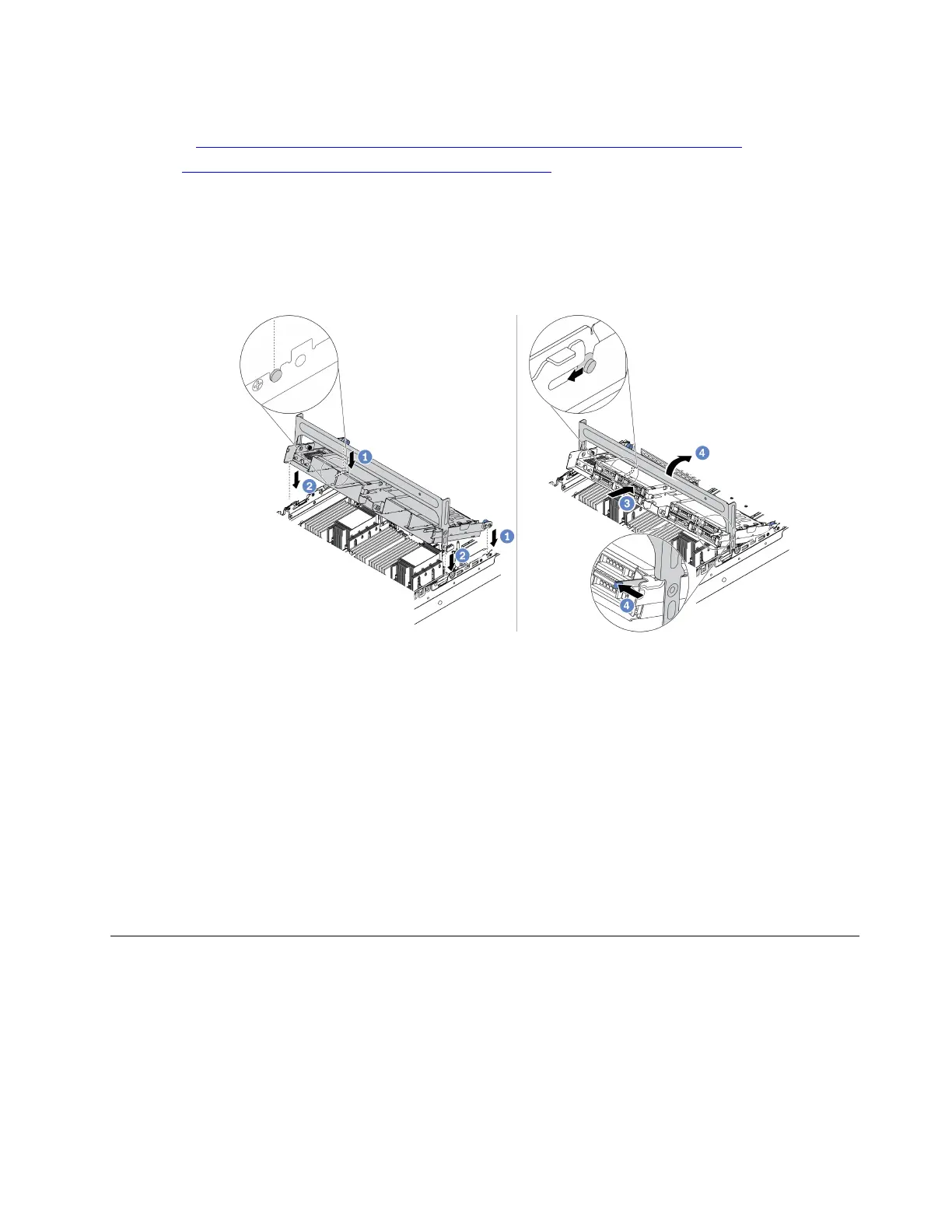 1
2
2
1
4
3
4