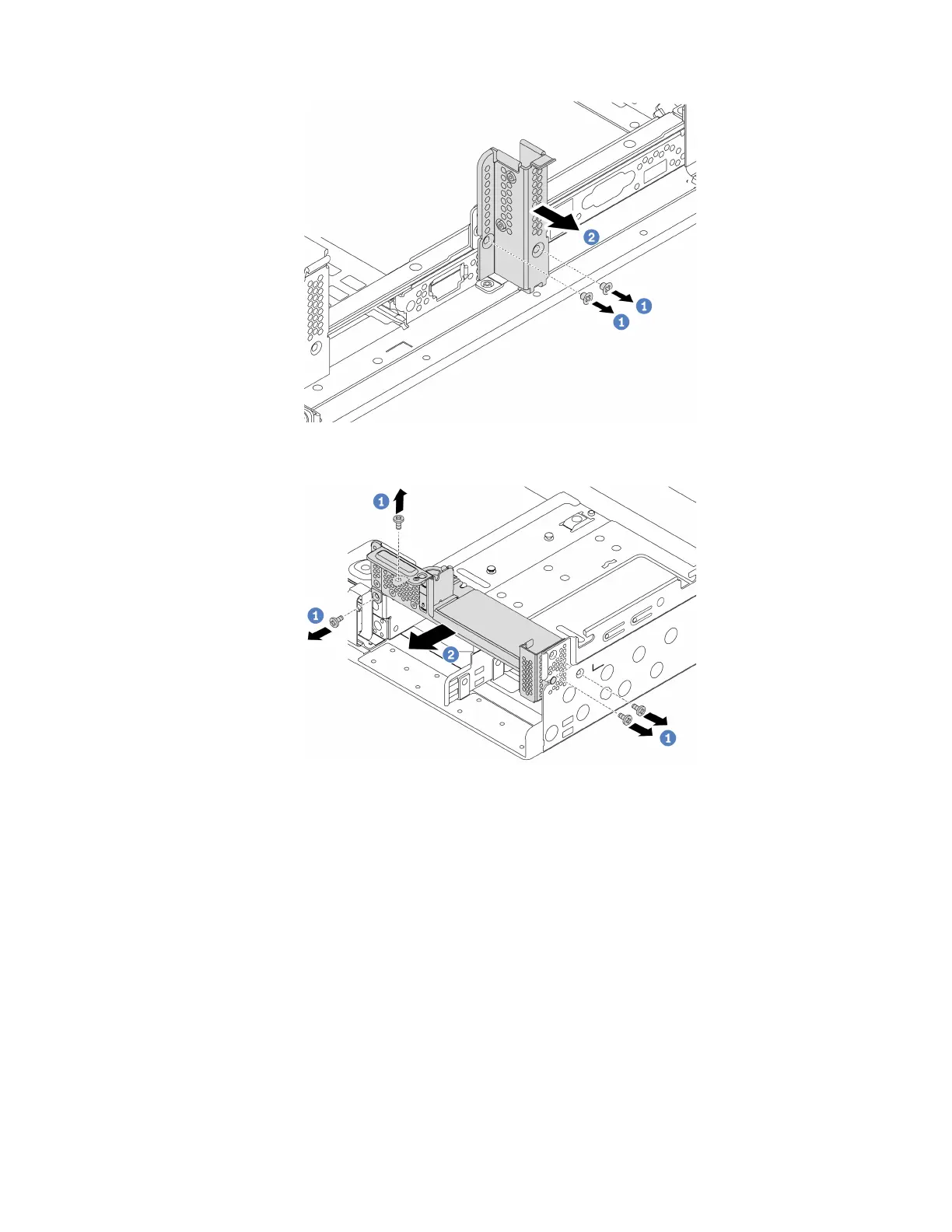 2
1
1

1
1
2
1