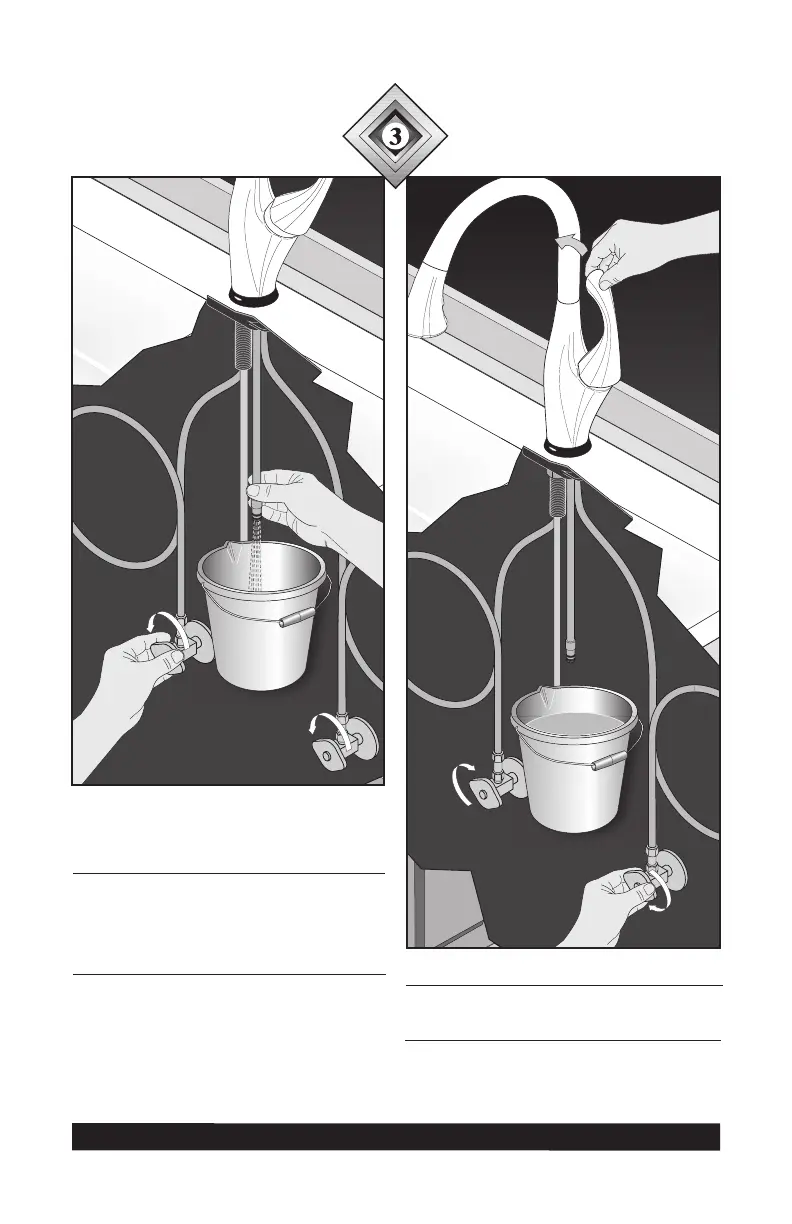 3