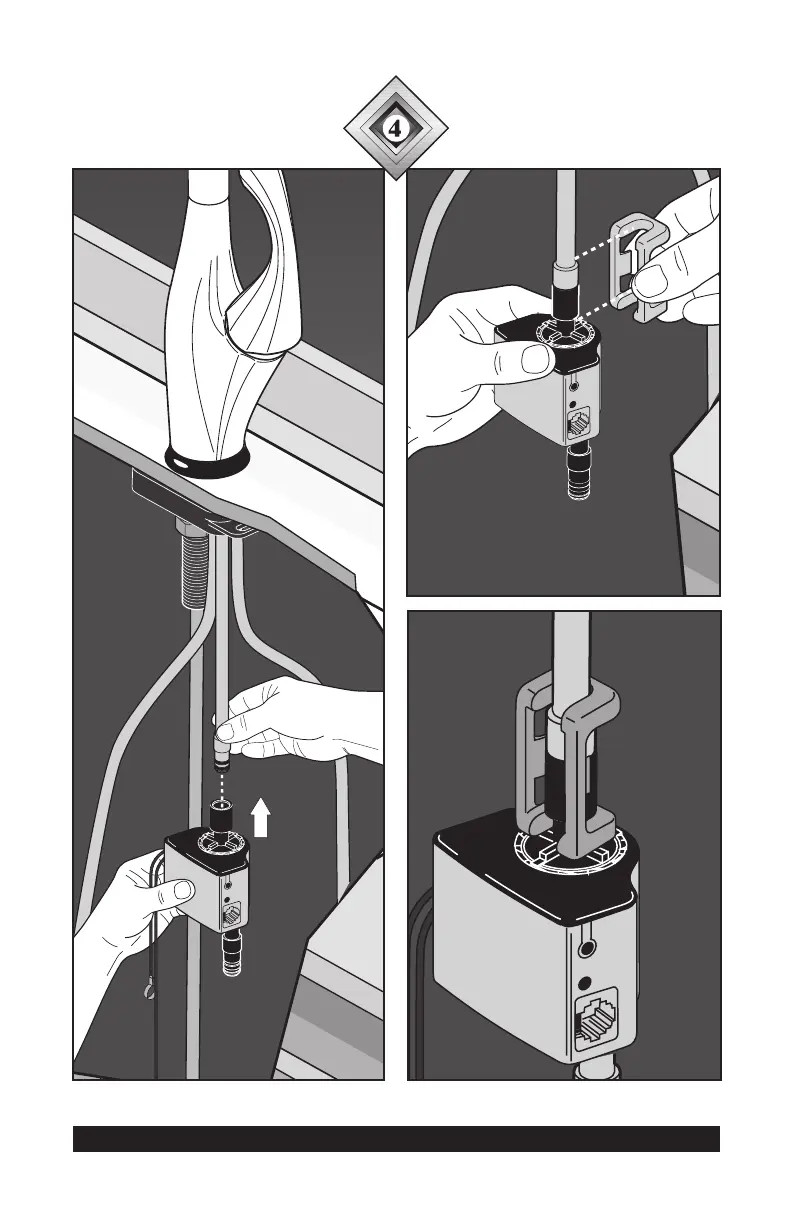 4