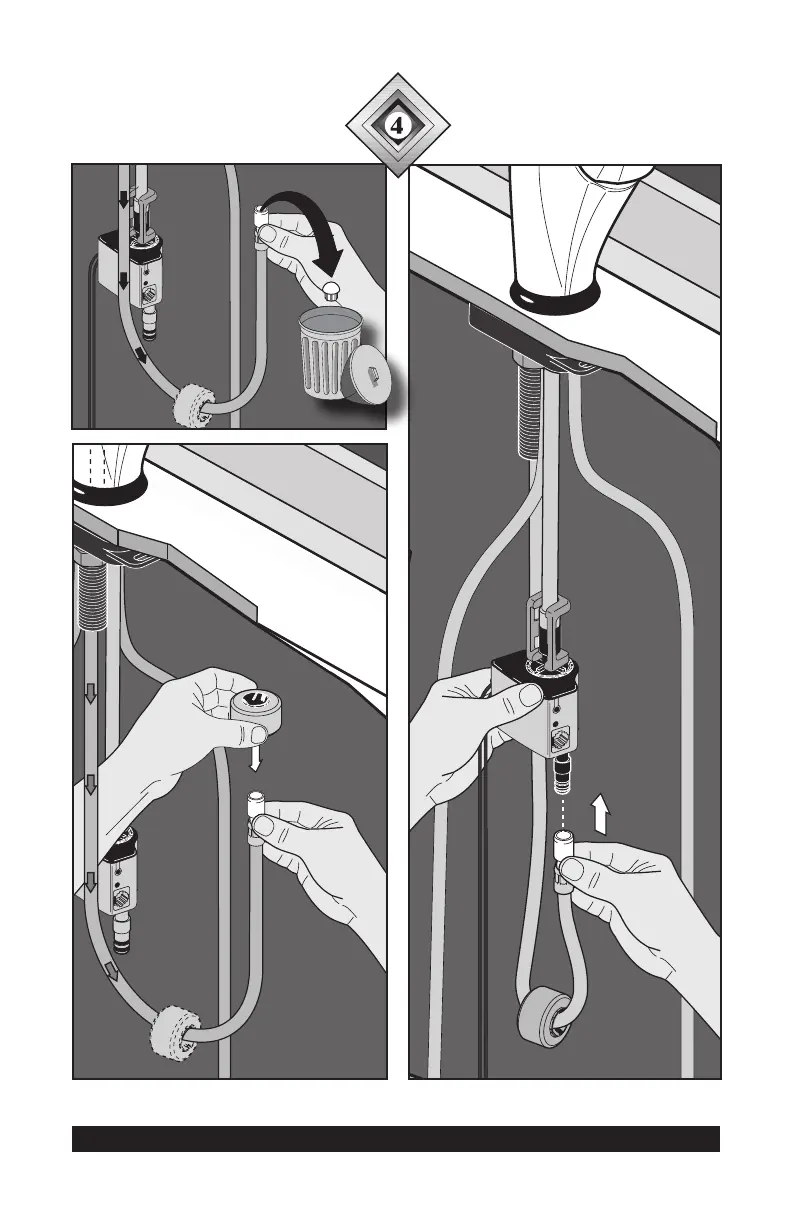 4