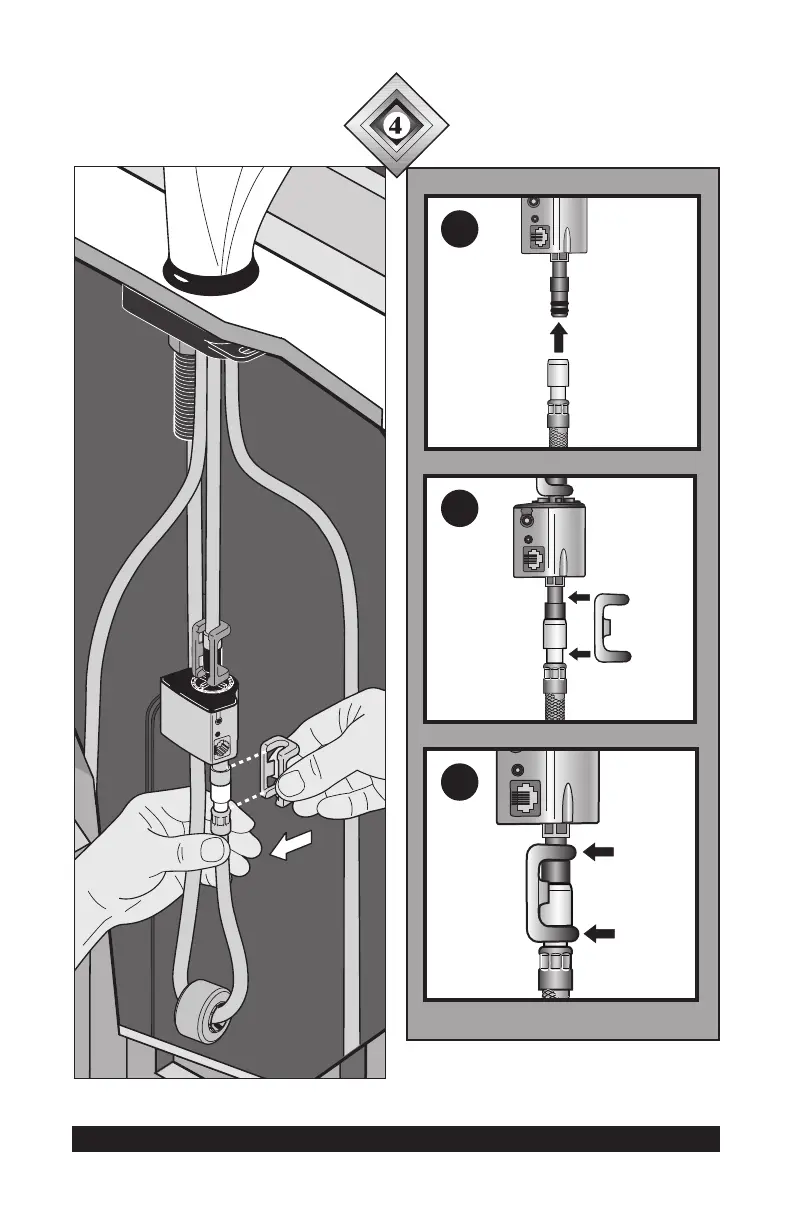 4