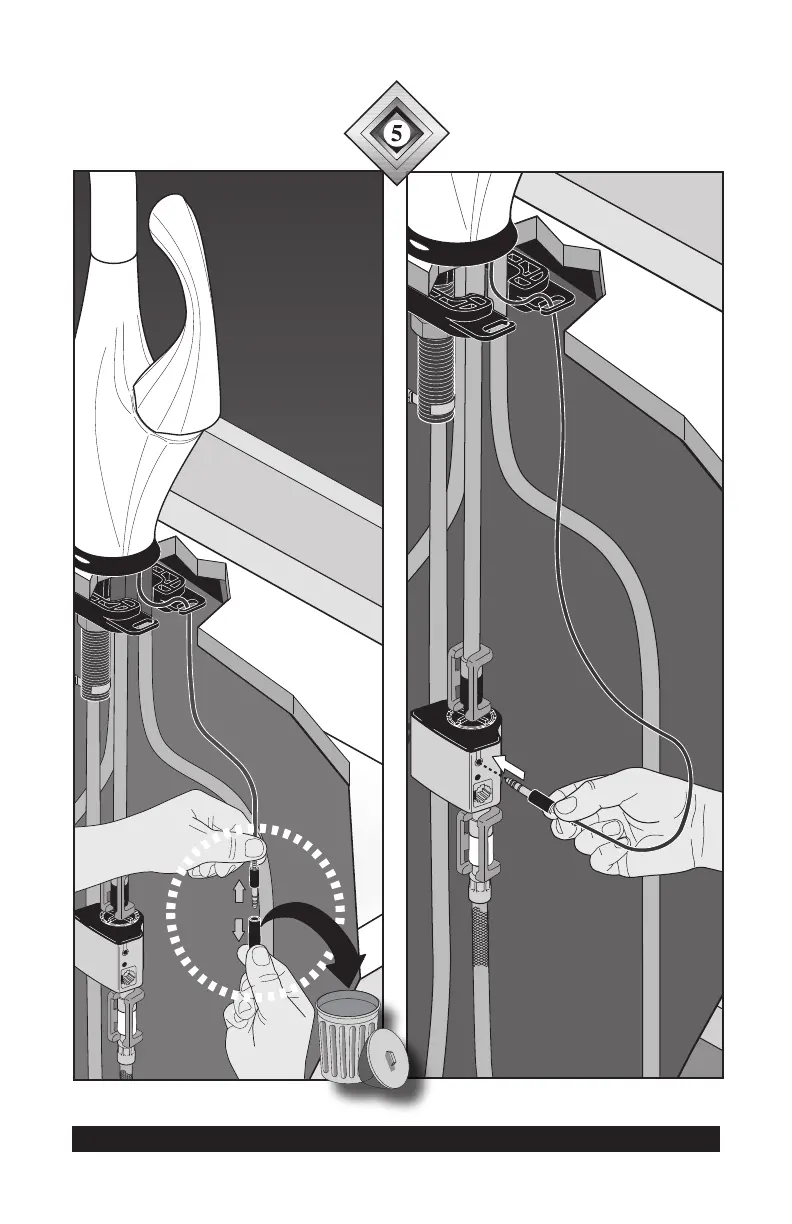 5