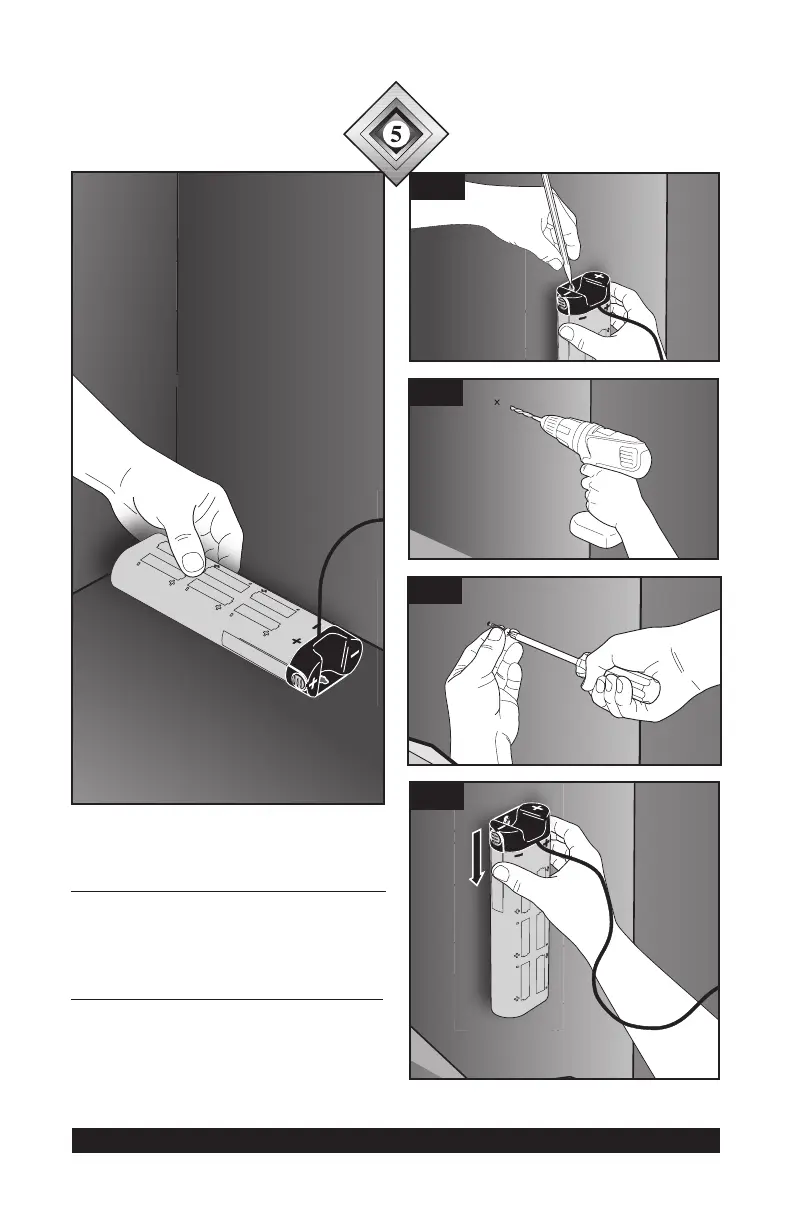 5