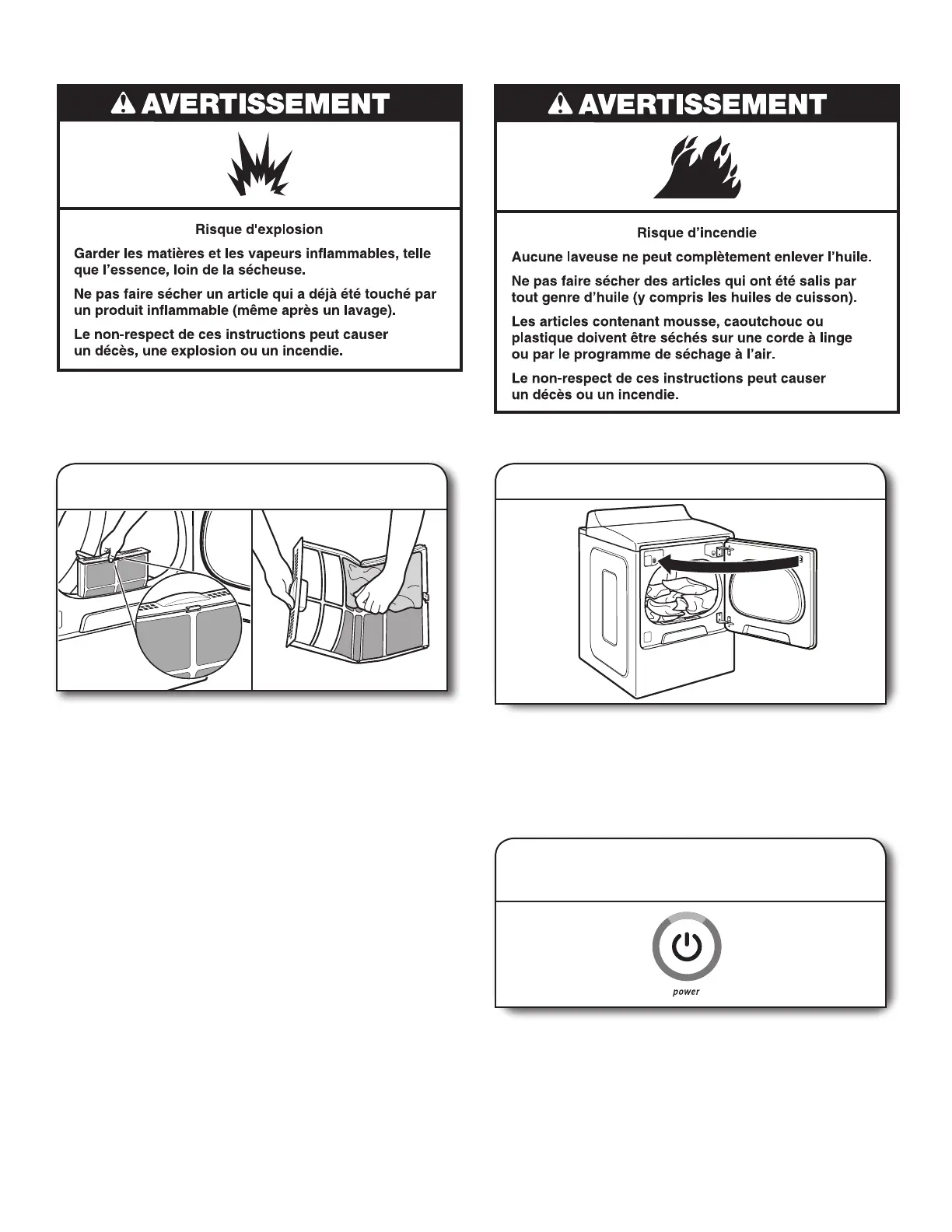 AVERTISSEMENT

Risque d'explosion

Garder les matières et les vapeurs inflammables, telle que l'essence, loin de la sécheuse.

Ne pas faire sécher un article qui a déjà été touché par un produit inflammable (même après un lavage).

Le non-respect de ces instructions peut causer un décès, une explosion ou un incendie.

AVERTISSEMENT

Risque d'incendie

Aucune laveuse ne peut complètement enlever l'huile.

Ne pas faire sécher des articles qui ont été salis par tout genre d'huile (y compris les huiles de cuisson).

Les articles contenant mousse, caoutchouc ou plastique doivent être séchés sur une corde à linge ou par le programme de séchage à l'air.

Le non-respect de ces instructions peut causer un décès ou un incendie.

power