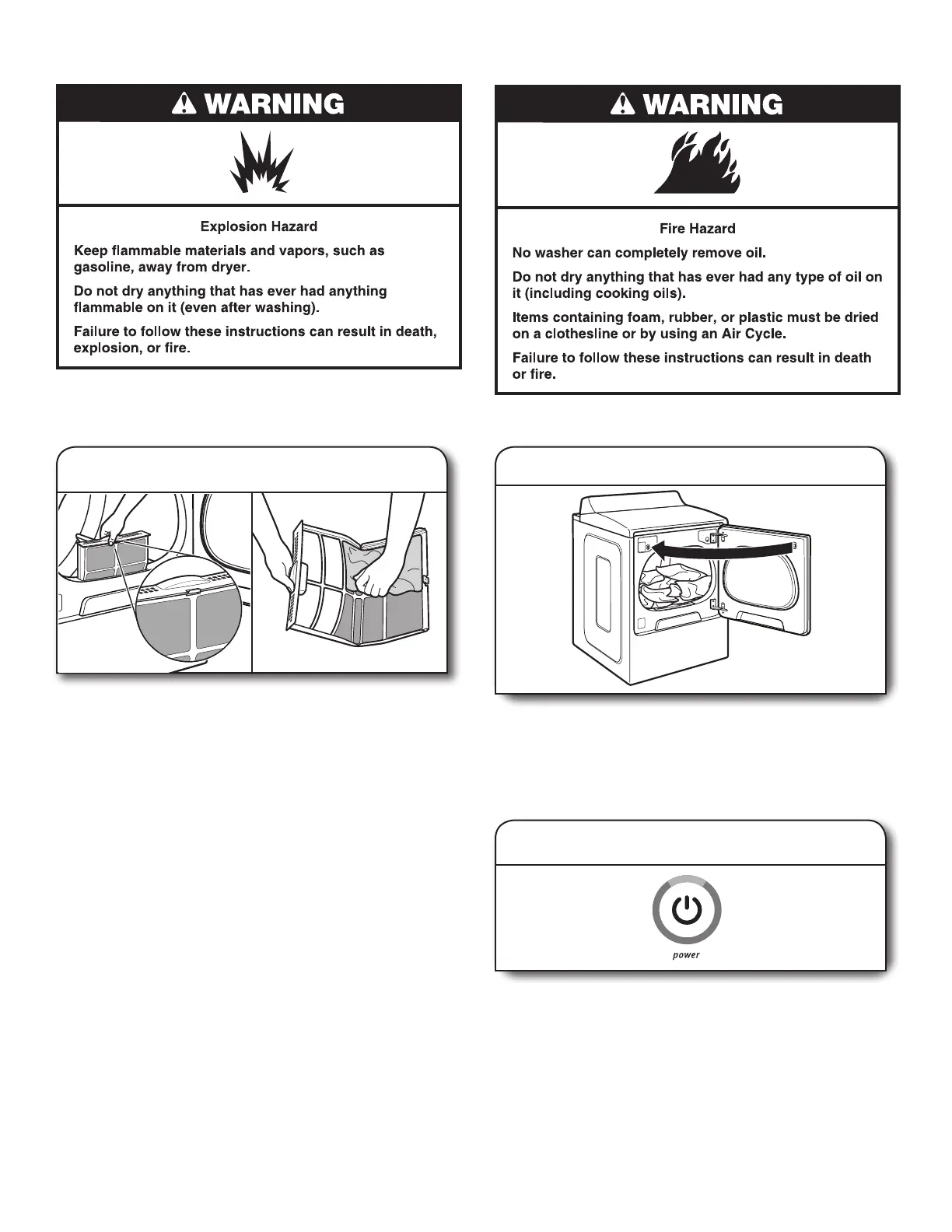 WARNING

Explosion Hazard

Keep flammable materials and vapors, such as gasoline, away from dryer.

Do not dry anything that has ever had anything flammable on it (even after washing).

Failure to follow these instructions can result in death, explosion, or fire.

WARNING

Fire Hazard

No washer can completely remove oil.

Do not dry anything that has ever had any type of oil on it (including cooking oils).

Items containing foam, rubber, or plastic must be dried on a clothesline or by using an Air Cycle.

Failure to follow these instructions can result in death or fire.

power