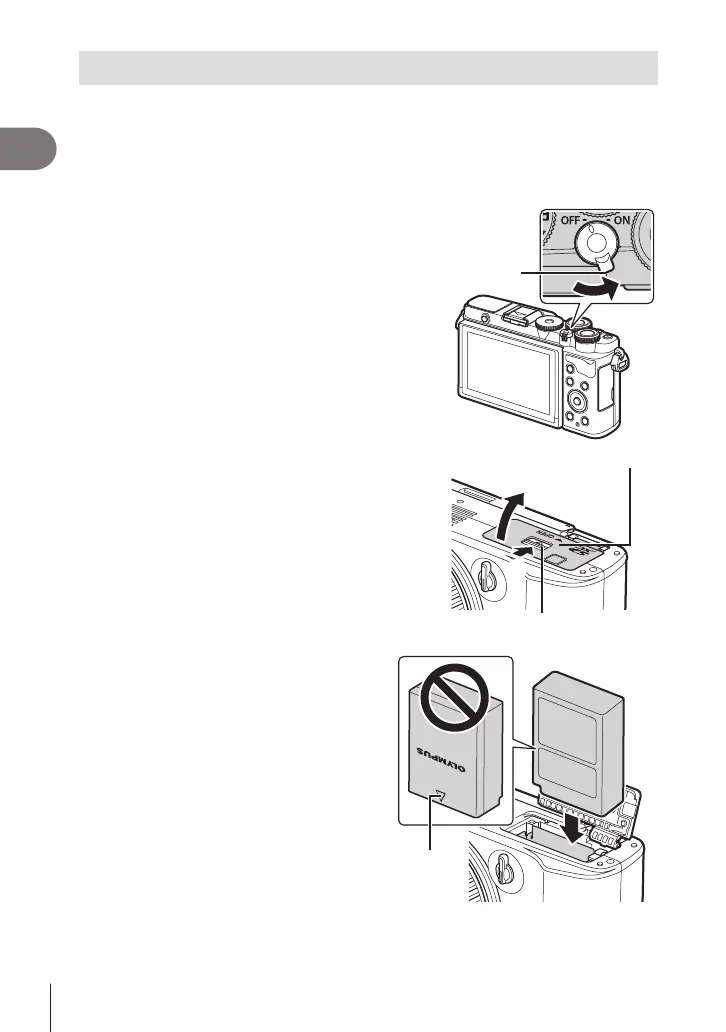 OFF ON

OLYMPUS