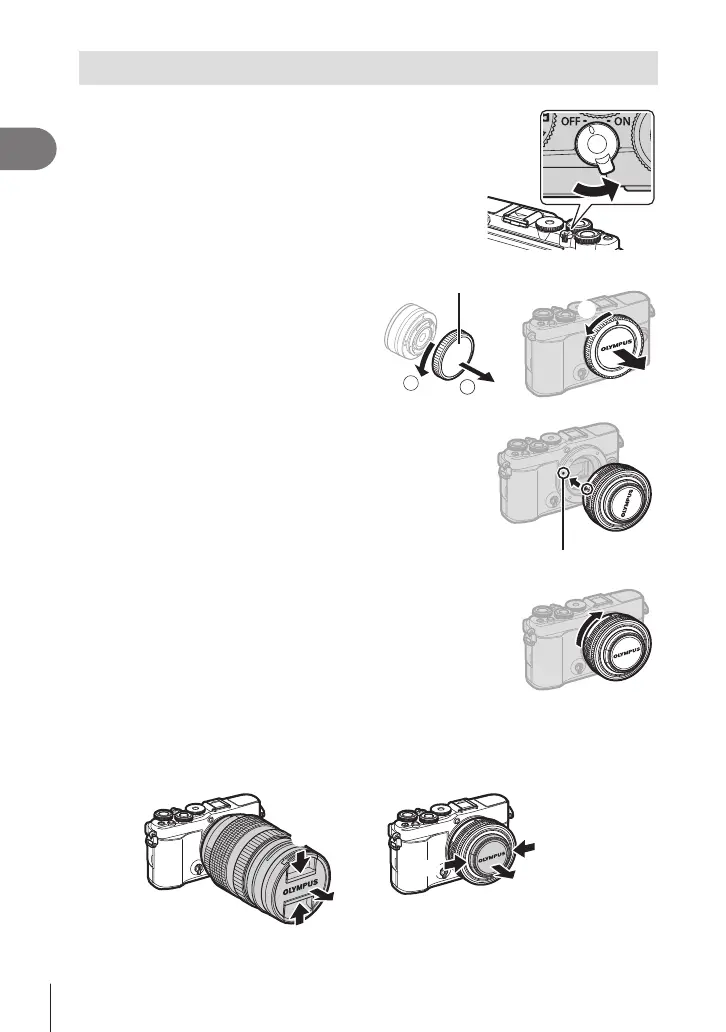 OFF ON

OLYMPUS

OLYMPUS

OLYMPUS

OLYMPUS

OLYMPUS