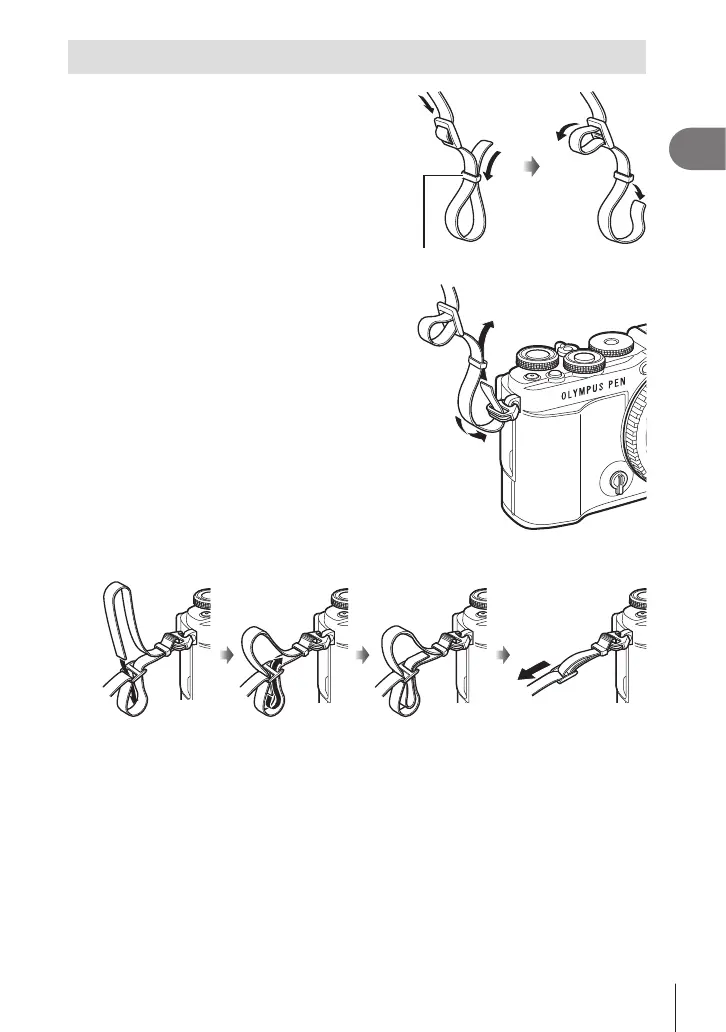 OLYMPUS PEN